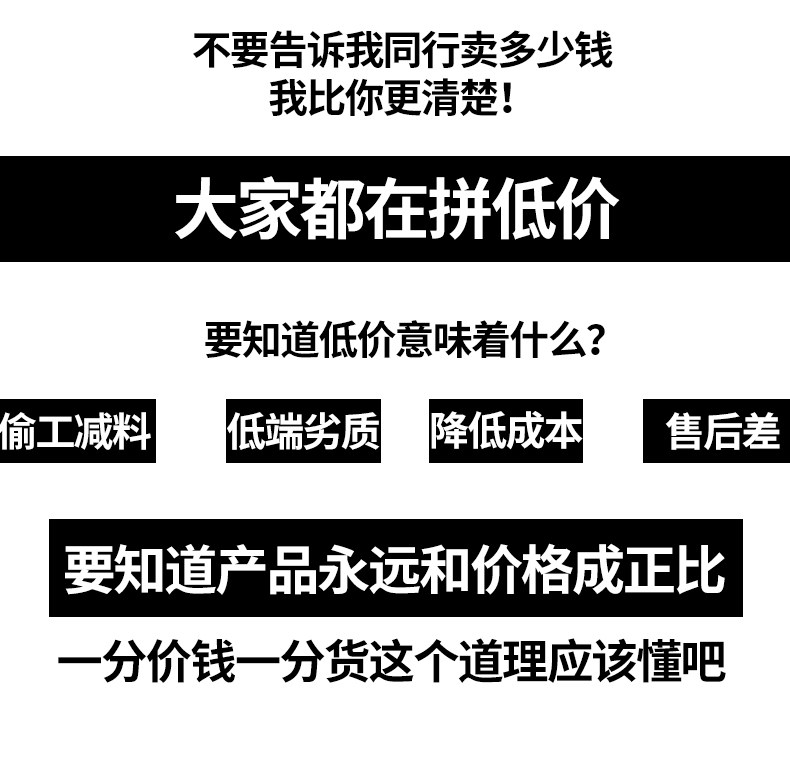 不要告诉我同行卖多少钱
我比你更清楚!

大家都在拼低价

要知道低价意味着什么?

偷工减料 低端劣质 降低成本 售后差

要知道产品永远和价格成正比

一分价钱一分货这个道理应该懂吧