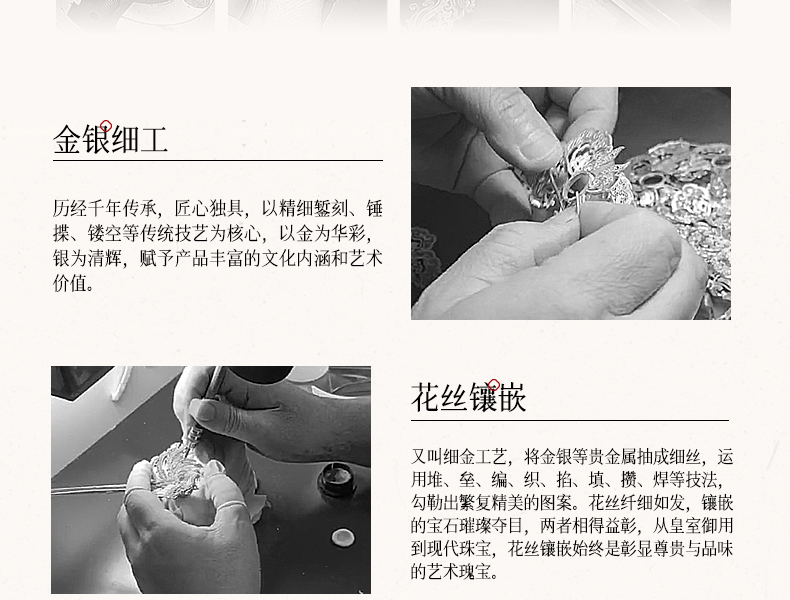 金银细工

历经千年传承，匠心独具，以精细錾刻、锤揲、镂空等传统技艺为核心，以金为华彩，银为清辉，赋予产品丰富的文化内涵和艺术价值。

花丝镶嵌

又叫细金工艺，将金银等贵金属抽成细丝，运用堆、垒、编、织、掐、填、攒、焊等技法，勾勒出繁复精美的图案。花丝纤细如发，镶嵌的宝石璀璨夺目，两者相得益彰，从皇室御用到现代珠宝，花丝镶嵌始终是彰显尊贵与品味的艺术瑰宝。