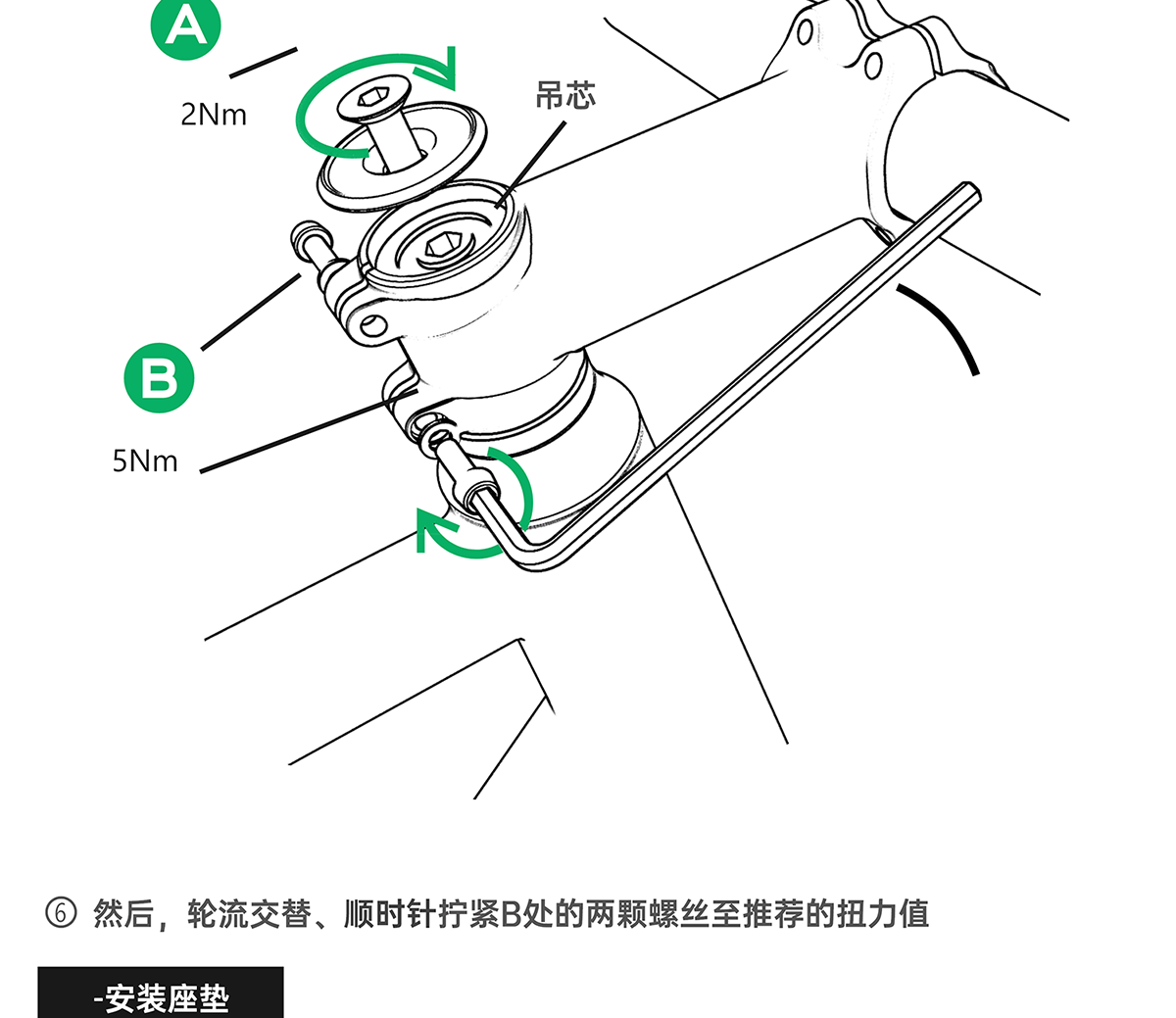 A

2Nm

吊芯

B

5Nm

⑥ 然后，轮流交替、顺时针拧紧B处的两颗螺丝至推荐的扭力值

-安装座垫