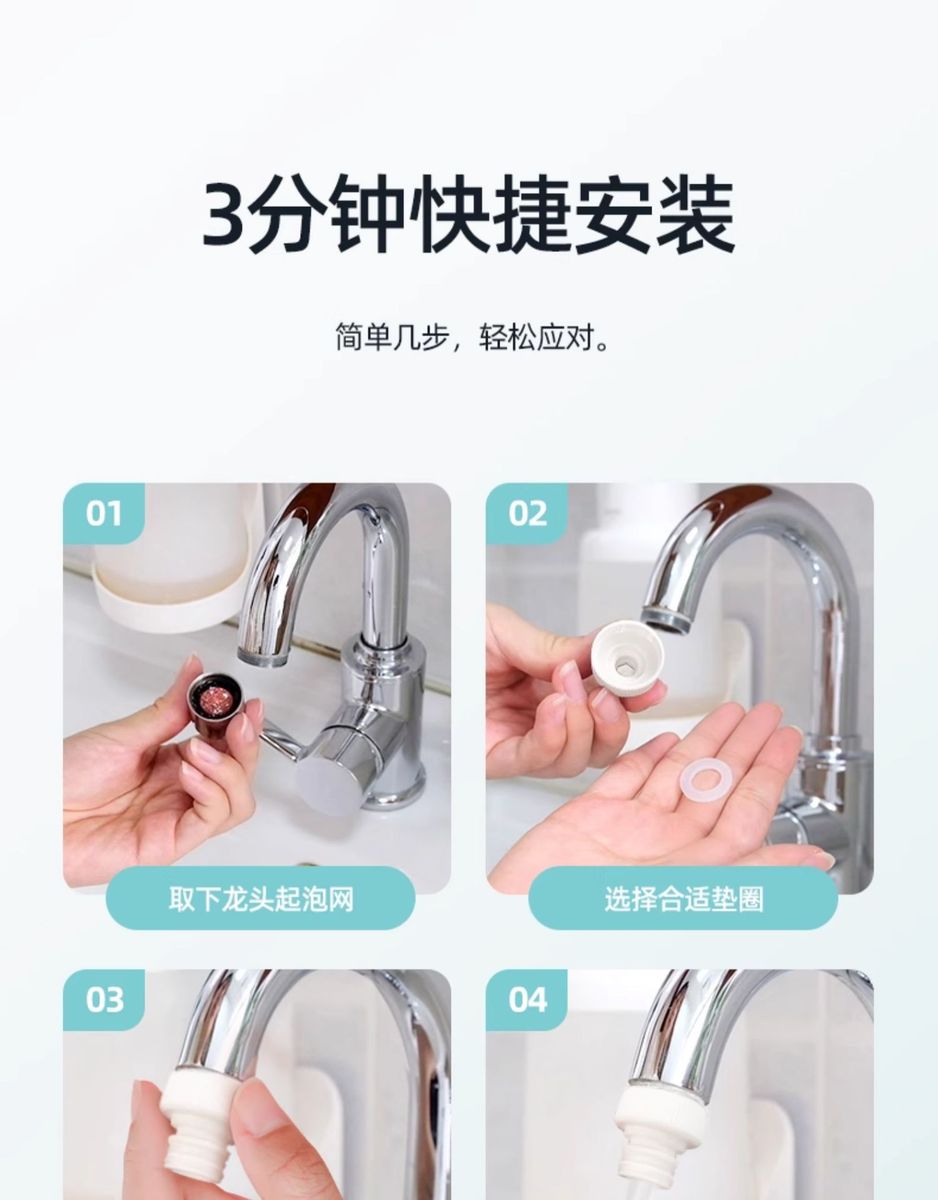 3分钟快捷安装

简单几步，轻松应对。

01

取下龙头起泡网

02

选择合适垫圈

03

04