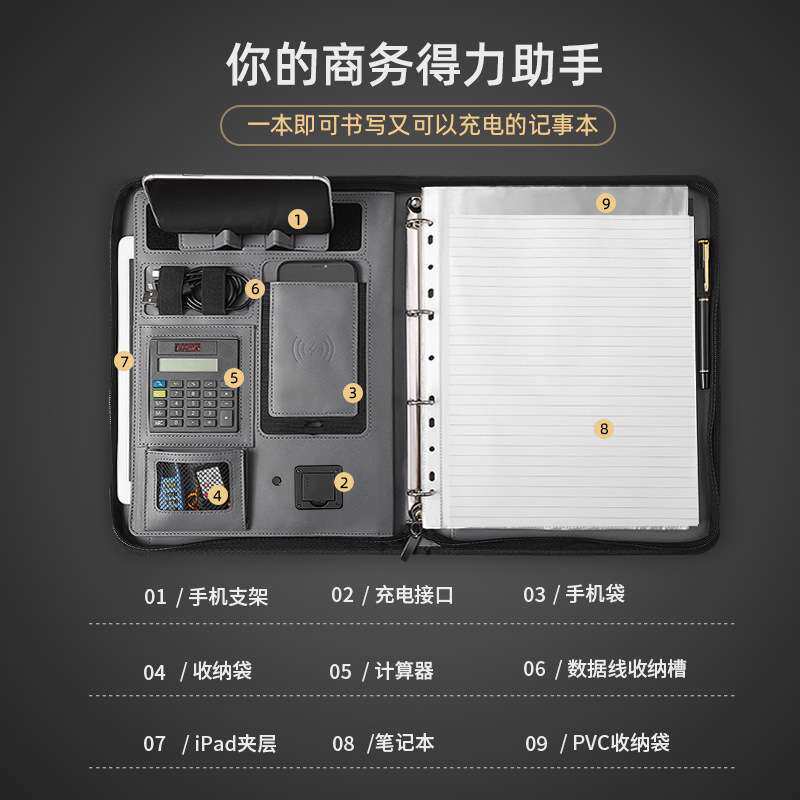 你的商务得力助手

一本即可书写又可以充电的记事本

1
9
6
7
5
3
8
4
2

01 / 手机支架
02 / 充电接口
03 / 手机袋

04 / 收纳袋
05 / 计算器
06 / 数据线收纳槽

07 / iPad夹层
08 /笔记本
09 / PVC收纳袋