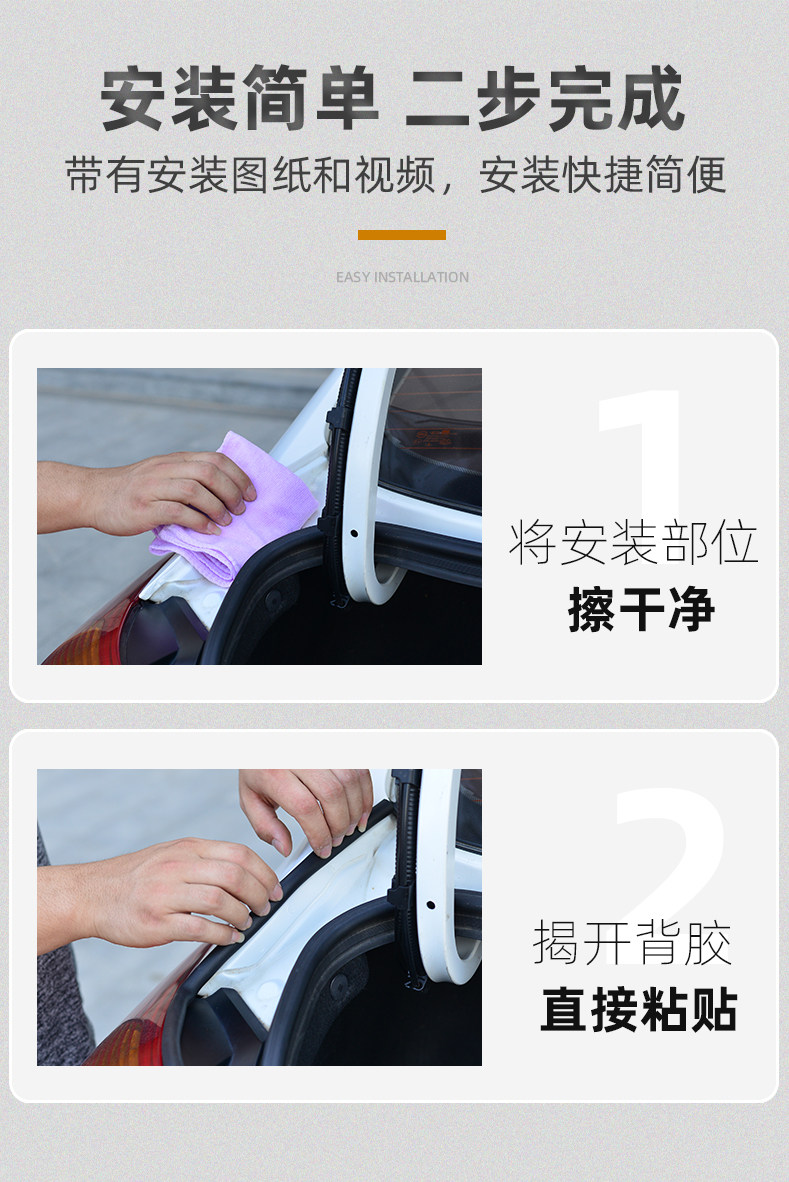 安装简单 二步完成

带有安装图纸和视频，安装快捷简便

EASY INSTALLATION

1

将安装部位

擦干净

2

揭开背胶

直接粘贴