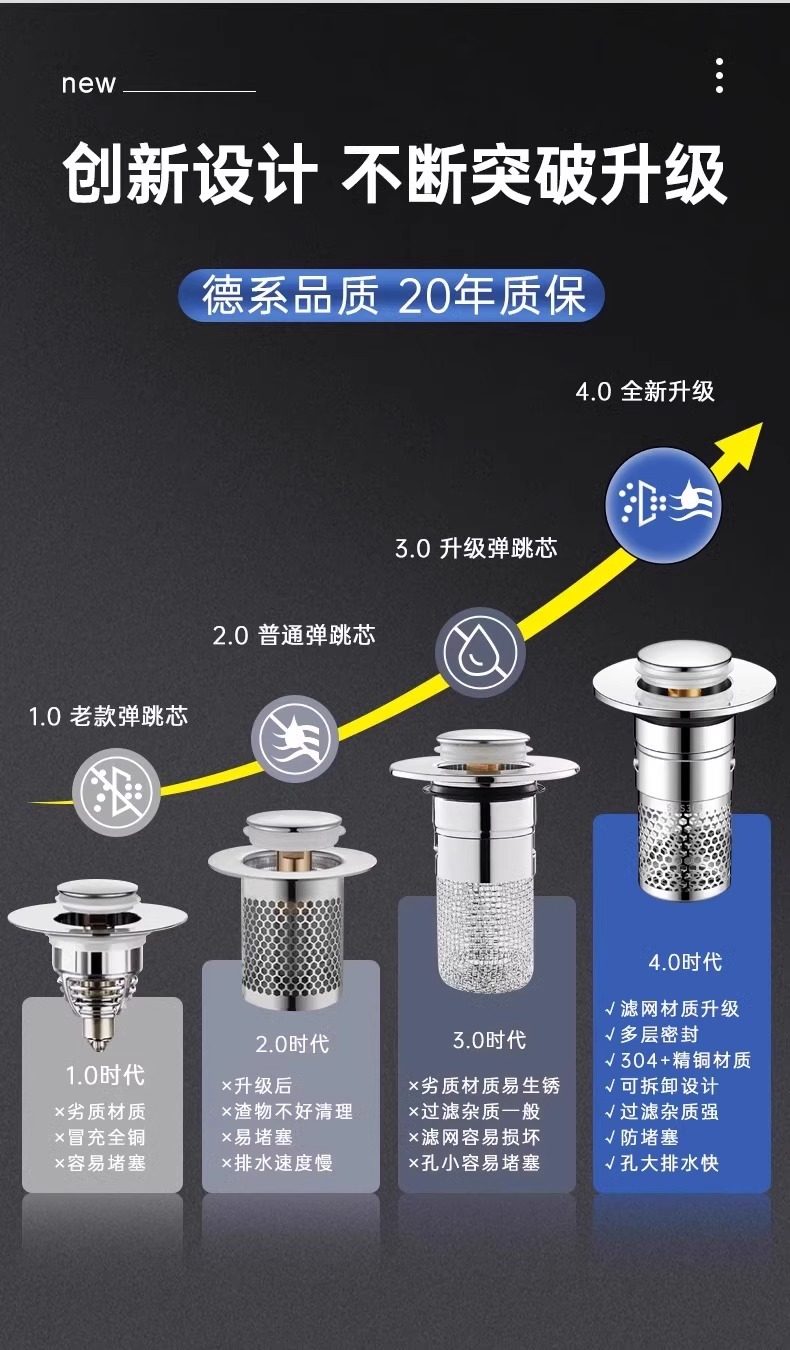 new

创新设计 不断突破升级

德系品质 20年质保

4.0 全新升级

3.0 升级弹跳芯

2.0 普通弹跳芯

1.0 老款弹跳芯

1.0时代
×劣质材质
×冒充全铜
×容易堵塞

2.0时代
×升级后
×渣物不好清理
×易堵塞
×排水速度慢

3.0时代
×劣质材质易生锈
×过滤杂质一般
×滤网容易损坏
×孔小容易堵塞

4.0时代
√滤网材质升级
√多层密封
√304+精铜材质
√可拆卸设计
√过滤杂质强
√防堵塞
√孔大排水快