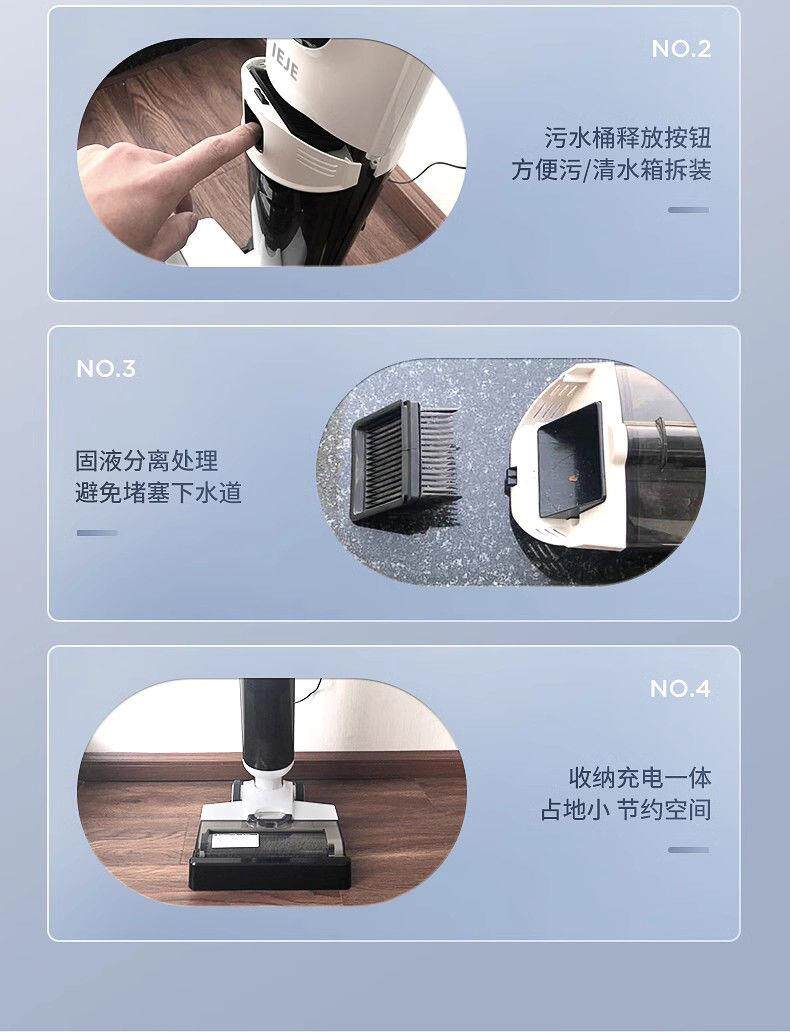 IEJE

NO.2

污水桶释放按钮
方便污/清水箱拆装

NO.3

固液分离处理
避免堵塞下水道

NO.4

收纳充电一体
占地小 节约空间