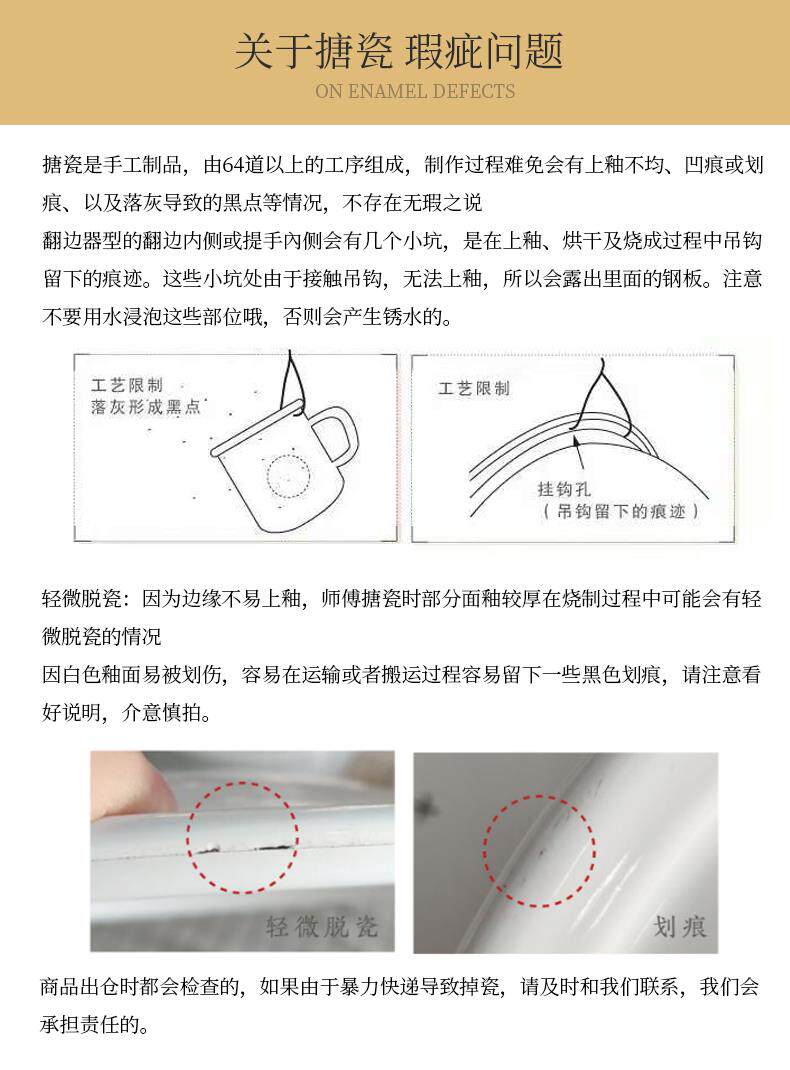 关于搪瓷 瑕疵问题
ON ENAMEL DEFECTS

搪瓷是手工制品，由64道以上的工序组成，制作过程难免会有上釉不均、凹痕或划痕、以及落灰导致的黑点等情况，不存在无瑕之说
翻边器型的翻边内侧或提手内侧会有几个小坑，是在上釉、烘干及烧成过程中吊钩留下的痕迹。这些小坑处由于接触吊钩，无法上釉，所以会露出里面的钢板。注意不要用水浸泡这些部位哦，否则会产生锈水的。

工艺限制
落灰形成黑点

工艺限制
挂钩孔
（吊钩留下的痕迹）

轻微脱瓷：因为边缘不易上釉，师傅搪瓷时部分面釉较厚在烧制过程中可能会有轻微脱瓷的情况
因白色釉面易被划伤，容易在运输或者搬运过程容易留下一些黑色划痕，请注意看好说明，介意慎拍。

轻微脱瓷

划痕

商品出仓时都会检查的，如果由于暴力快递导致掉瓷，请及时和我们联系，我们会承担责任的。