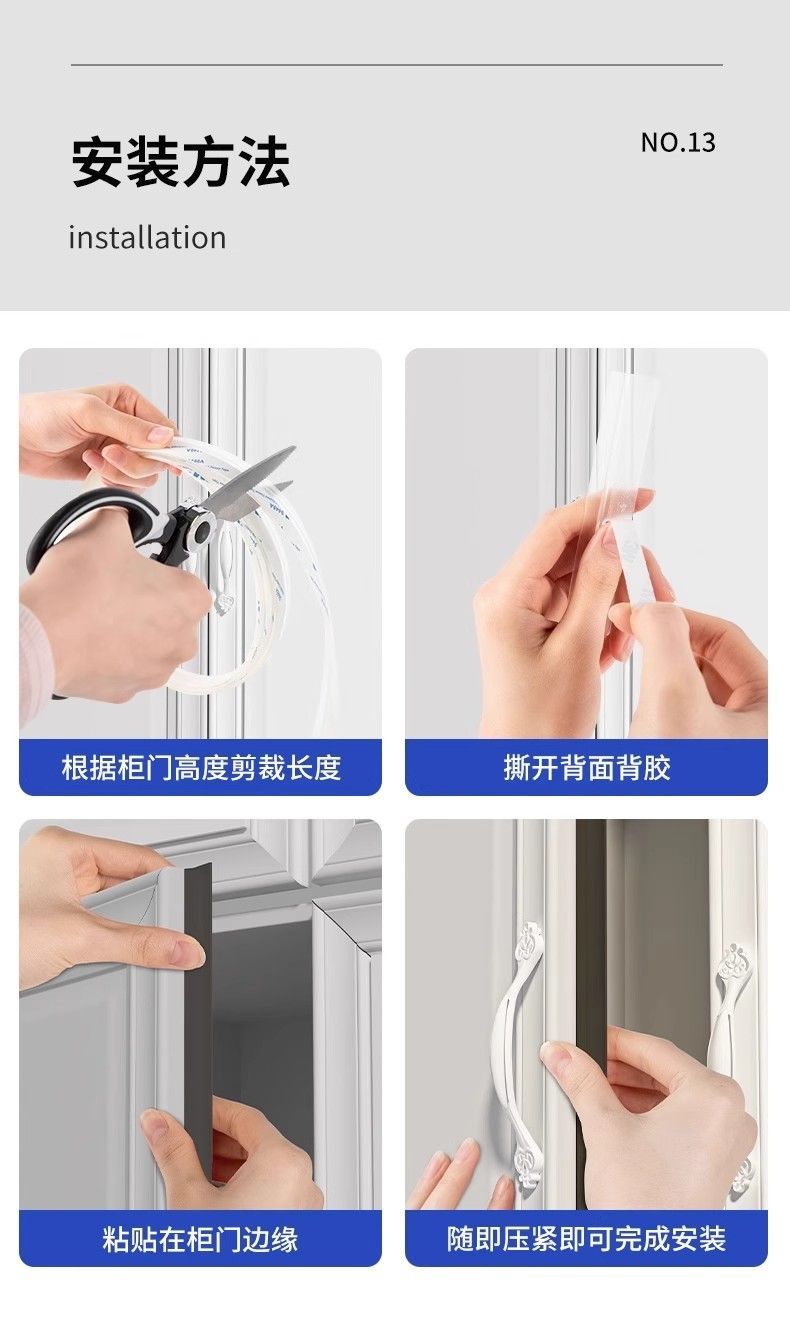 安装方法

NO.13

installation

根据柜门高度剪裁长度

撕开背面背胶

粘贴在柜门边缘

随即压紧即可完成安装