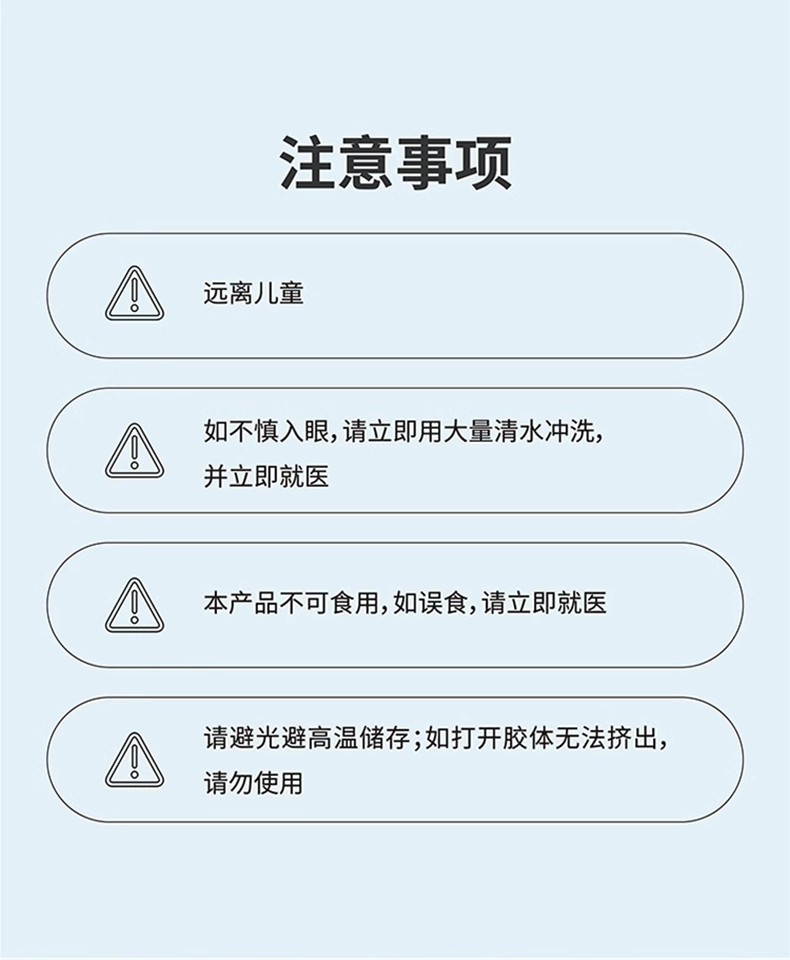 注意事项

远离儿童

如不慎入眼,请立即用大量清水冲洗,并立即就医

本产品不可食用,如误食,请立即就医

请避光避高温储存;如打开胶体无法挤出,请勿使用