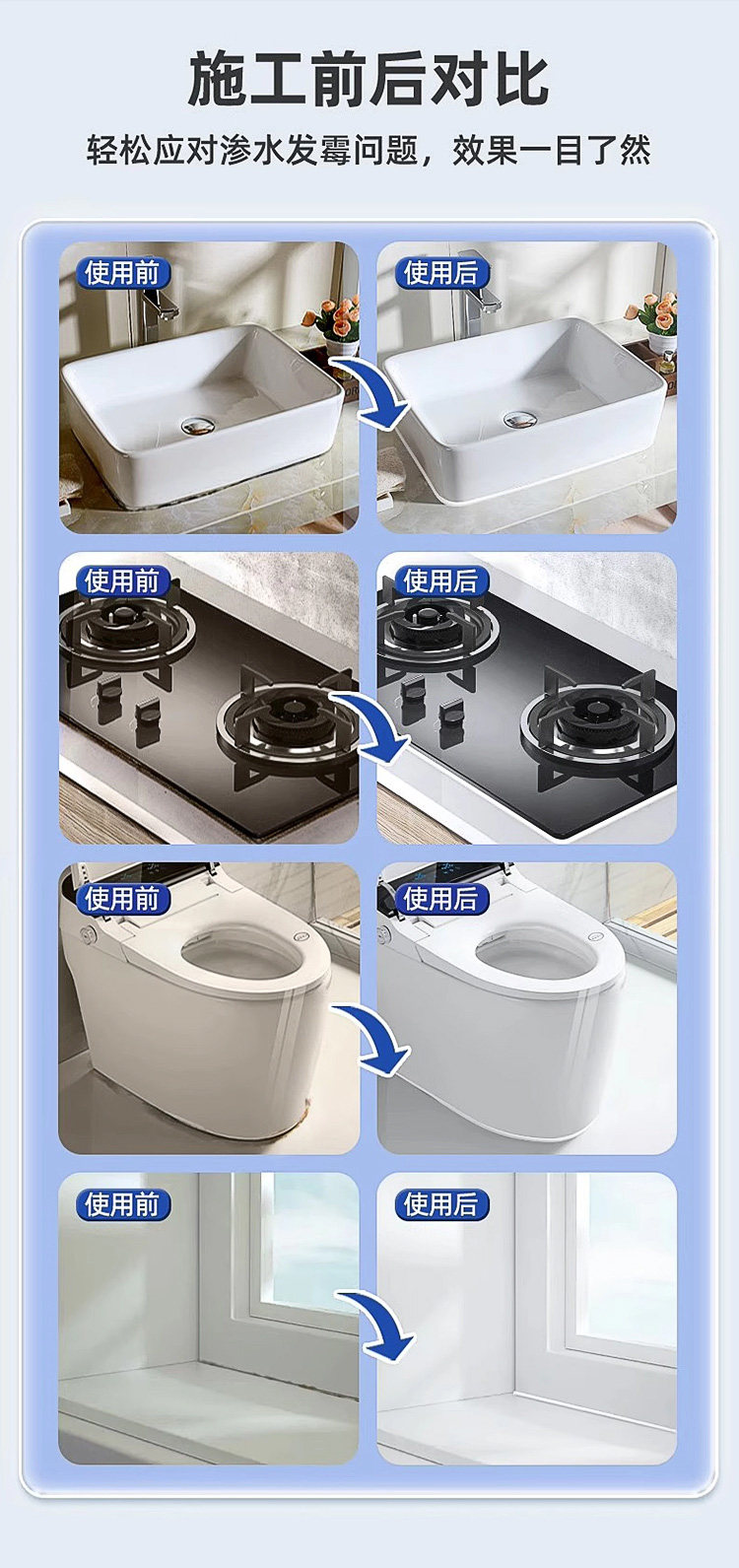 施工前后对比

轻松应对渗水发霉问题，效果一目了然

使用前

使用后

使用前

使用后

使用前

使用后

使用前

使用后