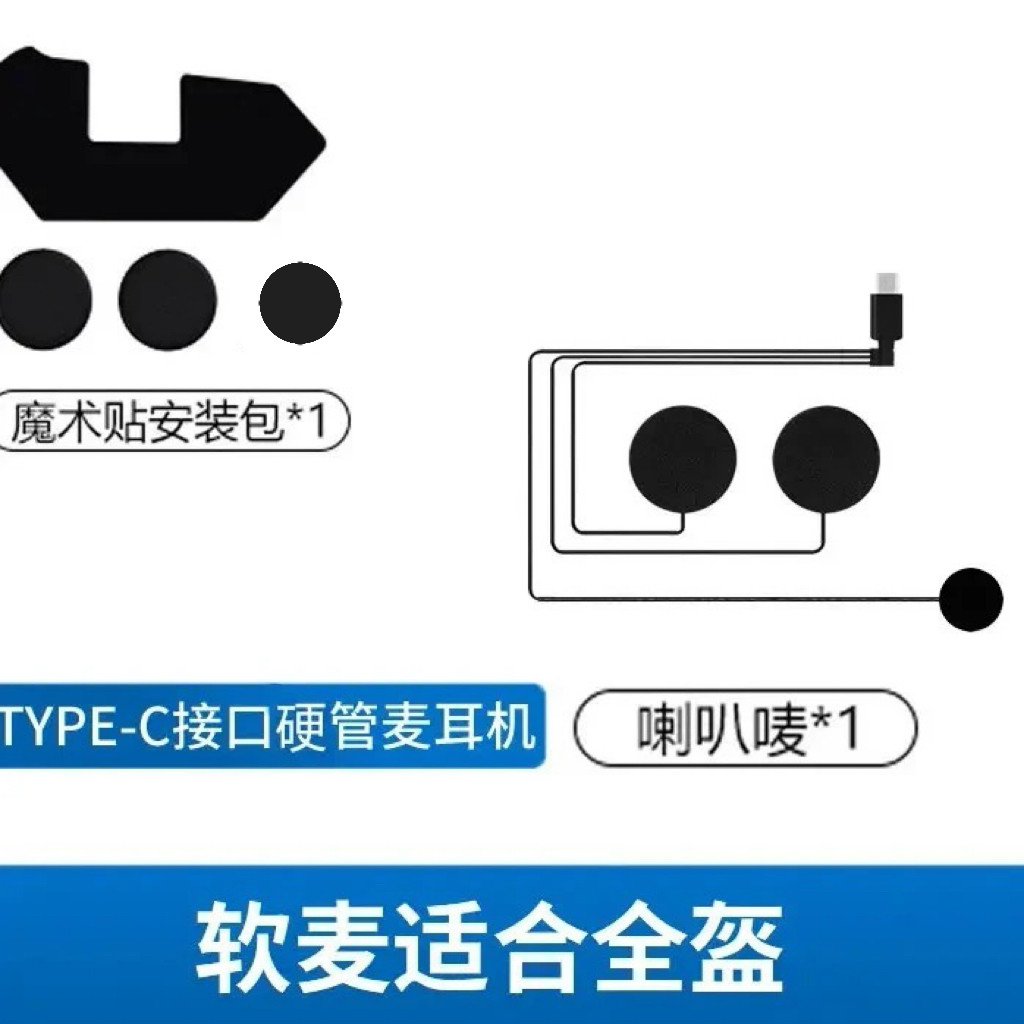 魔术贴安装包*1

TYPE-C接口硬管麦耳机

喇叭唛*1

软麦适合全盔