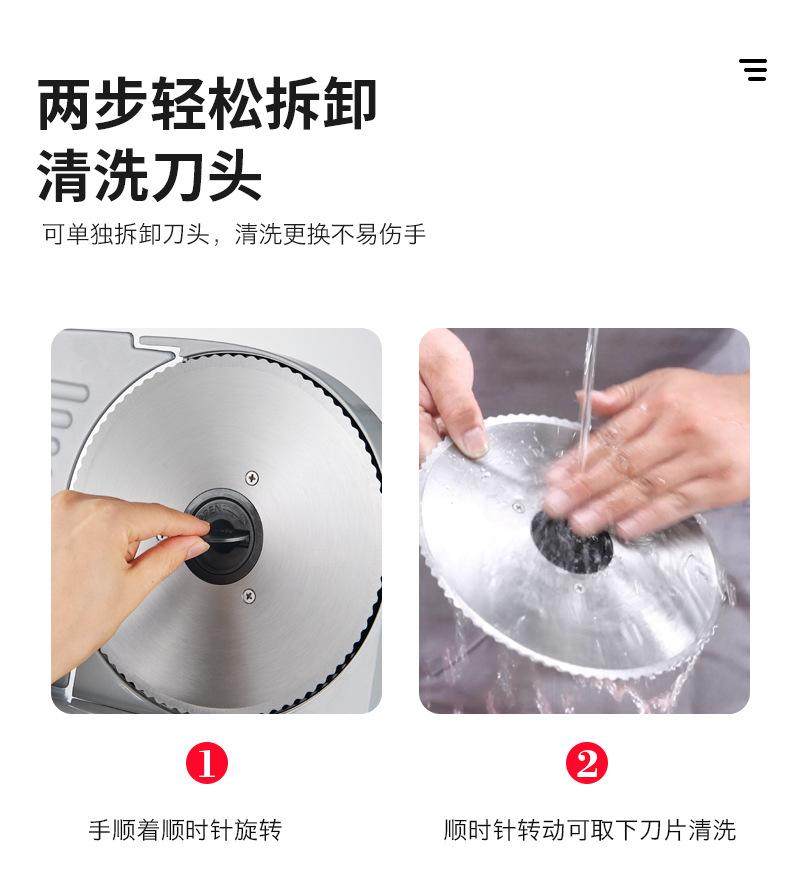 两步轻松拆卸
清洗刀头

可单独拆卸刀头，清洗更换不易伤手

1

手顺着顺时针旋转

2

顺时针转动可取下刀片清洗