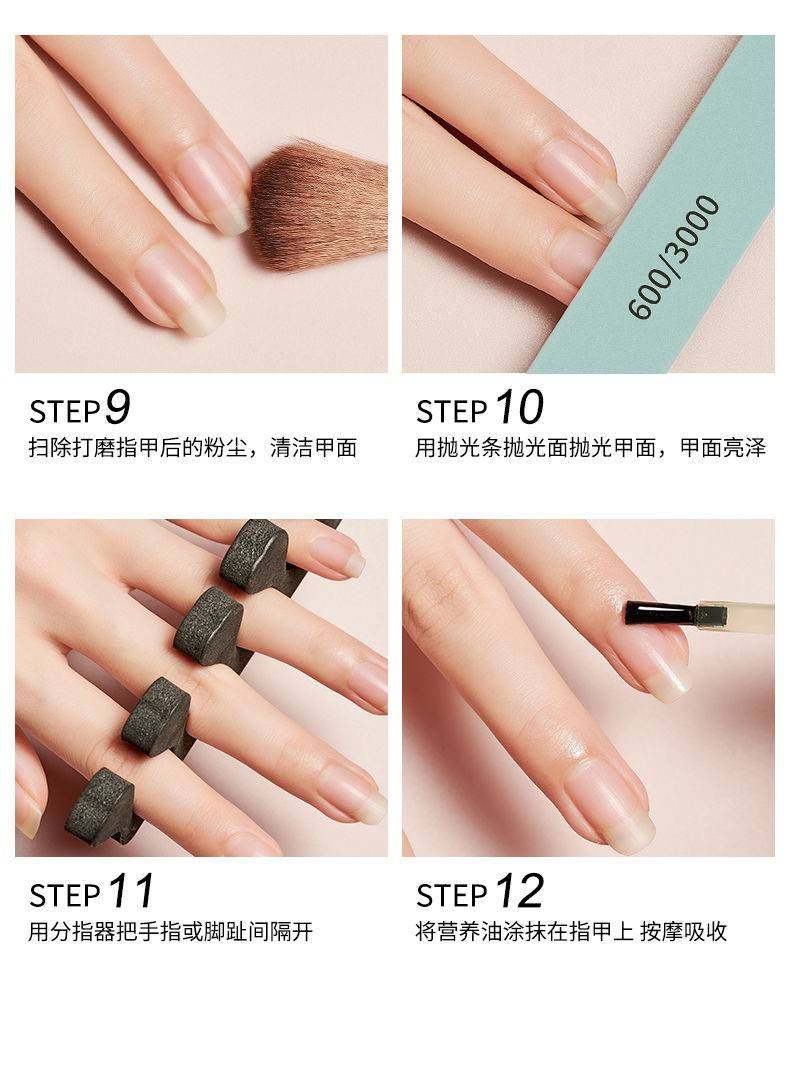 600/3000

STEP 9
扫除打磨指甲后的粉尘，清洁甲面

STEP 10
用抛光条抛光面抛光甲面，甲面亮泽

STEP 11
用分指器把手指或脚趾间隔开

STEP 12
将营养油涂抹在指甲上 按摩吸收