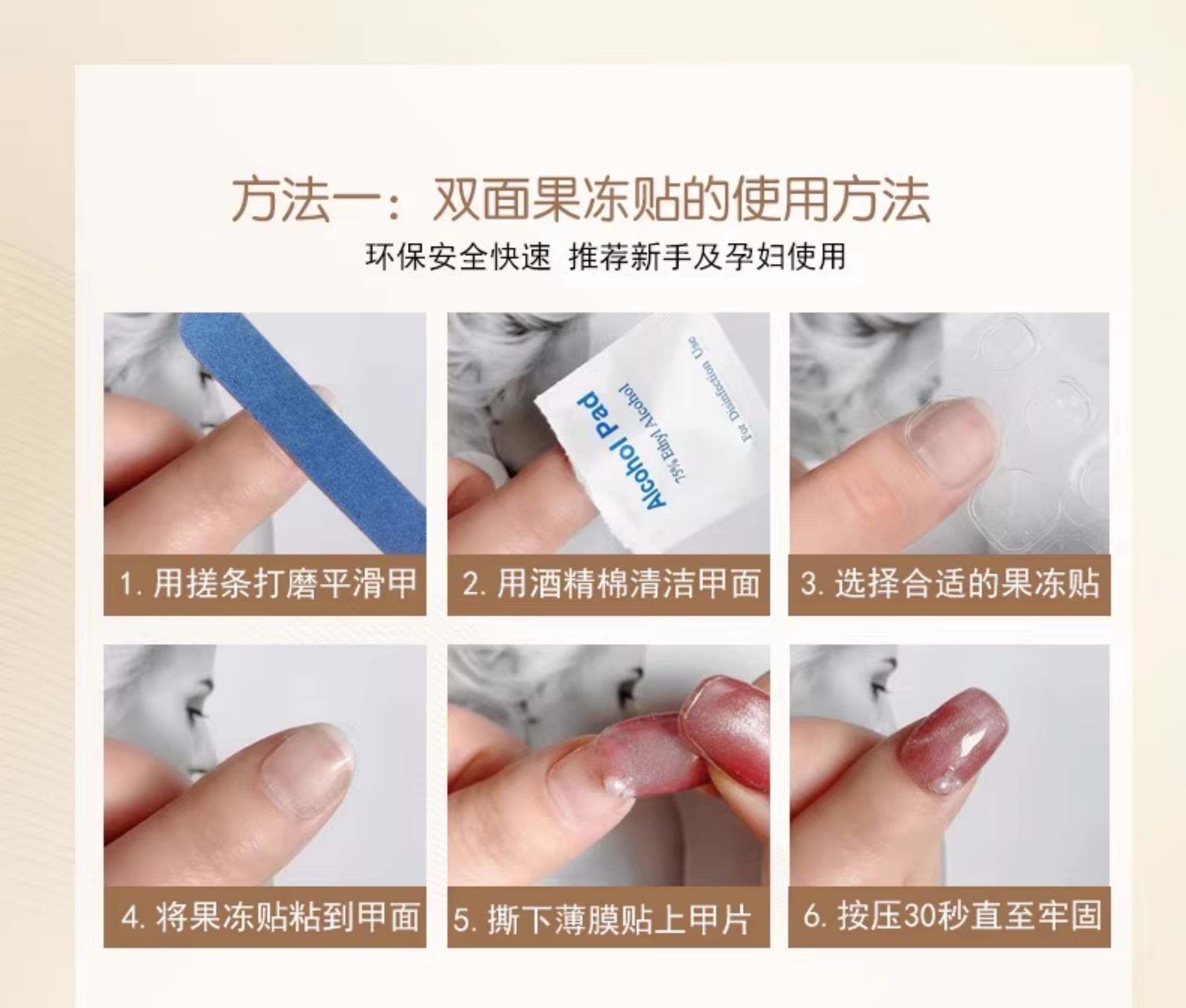 方法一：双面果冻贴的使用方法

环保安全快速 推荐新手及孕妇使用

Alcohol Pad

75% Ethyl Alcohol

For Disinfection Use

1. 用搓条打磨平滑甲

2. 用酒精棉清洁甲面

3. 选择合适的果冻贴

4. 将果冻贴粘到甲面

5. 撕下薄膜贴上甲片

6. 按压30秒直至牢固