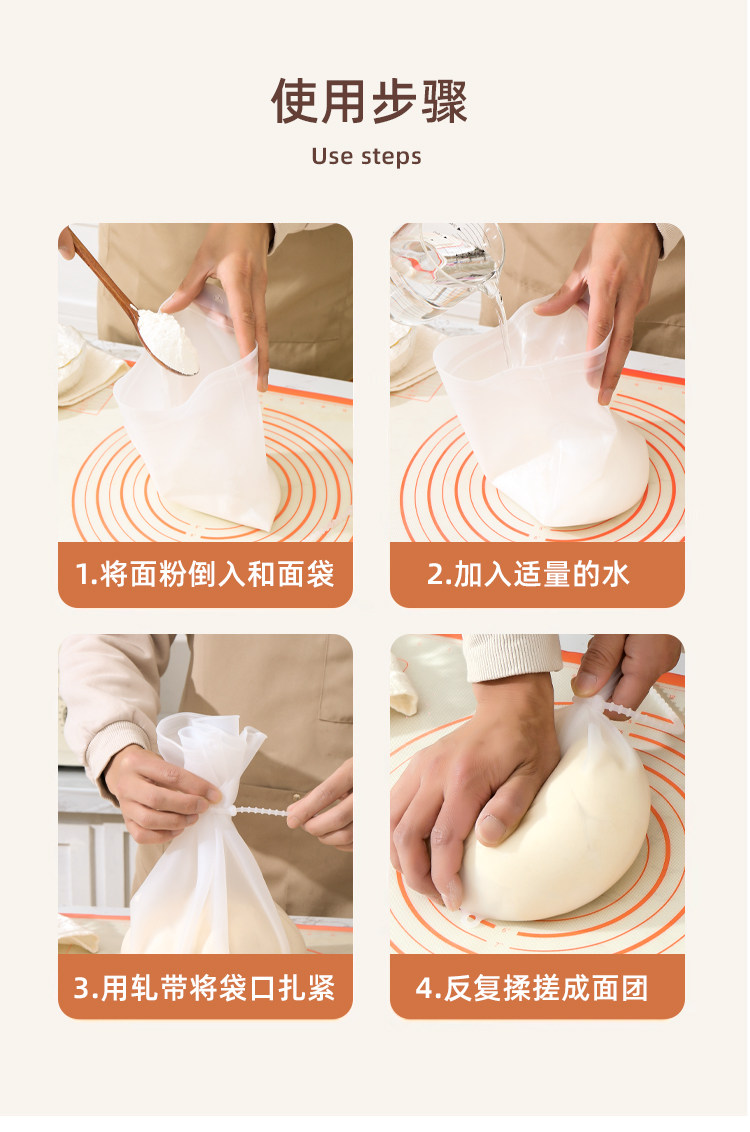 使用步骤

Use steps

1.将面粉倒入和面袋

2.加入适量的水

3.用轧带将袋口扎紧

4.反复揉搓成面团