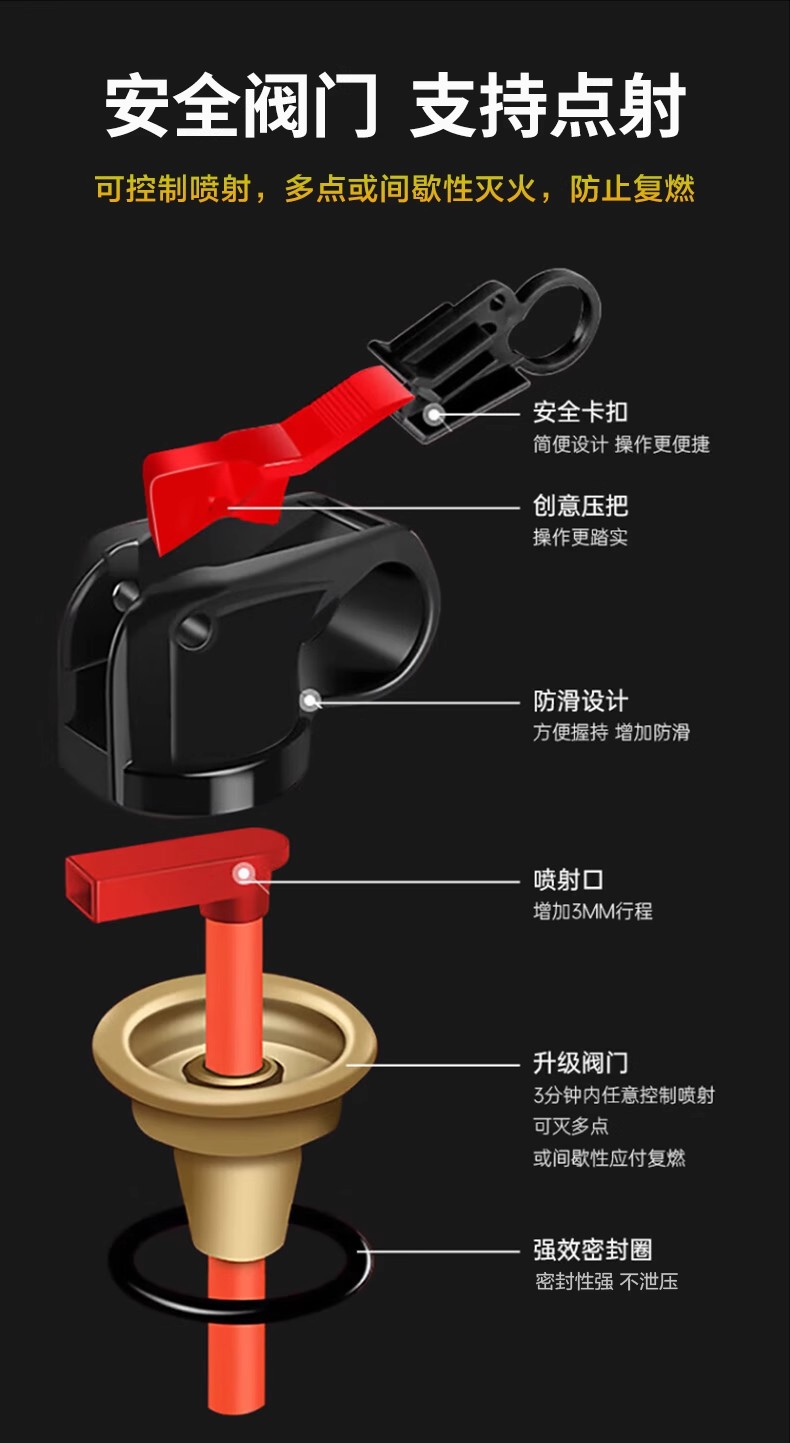 安全阀门 支持点射

可控制喷射，多点或间歇性灭火，防止复燃

安全卡扣
简便设计 操作更便捷

创意压把
操作更踏实

防滑设计
方便握持 增加防滑

喷射口
增加3MM行程

升级阀门
3分钟内任意控制喷射
可灭多点
或间歇性应付复燃

强效密封圈
密封性强 不泄压