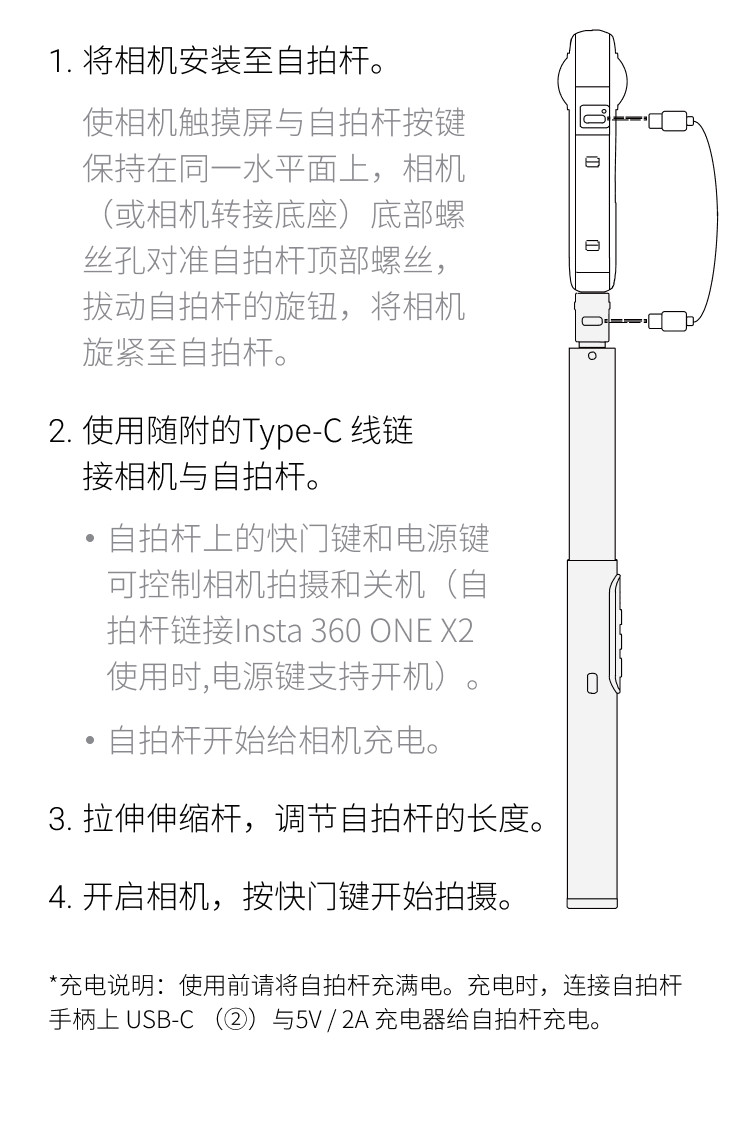 1. 将相机安装至自拍杆。

使相机触摸屏与自拍杆按键保持在同一水平面上，相机（或相机转接底座）底部螺丝孔对准自拍杆顶部螺丝，拔动自拍杆的旋钮，将相机旋紧至自拍杆。

2. 使用随附的Type-C 线链接相机与自拍杆。

• 自拍杆上的快门键和电源键可控制相机拍摄和关机（自拍杆链接Insta 360 ONE X2使用时,电源键支持开机）。

• 自拍杆开始给相机充电。

3. 拉伸伸缩杆，调节自拍杆的长度。

4. 开启相机，按快门键开始拍摄。

*充电说明：使用前请将自拍杆充满电。充电时，连接自拍杆手柄上 USB-C （②）与5V / 2A 充电器给自拍杆充电。