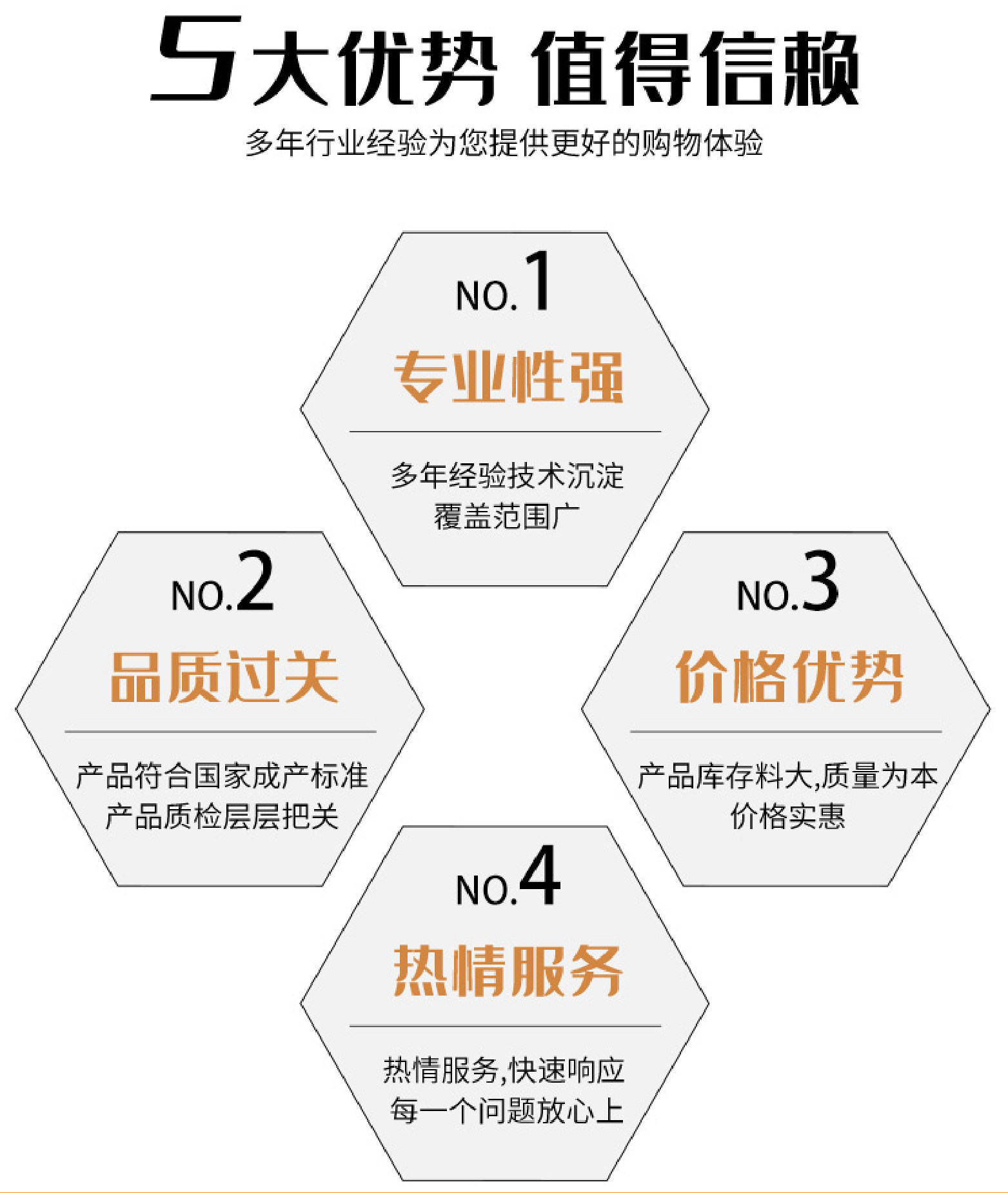 5大优势 值得信赖

多年行业经验为您提供更好的购物体验

NO.1

专业性强

多年经验技术沉淀
覆盖范围广

NO.2

品质过关

产品符合国家成产标准
产品质检层层把关

NO.3

价格优势

产品库存料大,质量为本
价格实惠

NO.4

热情服务

热情服务,快速响应
每一个问题放心上