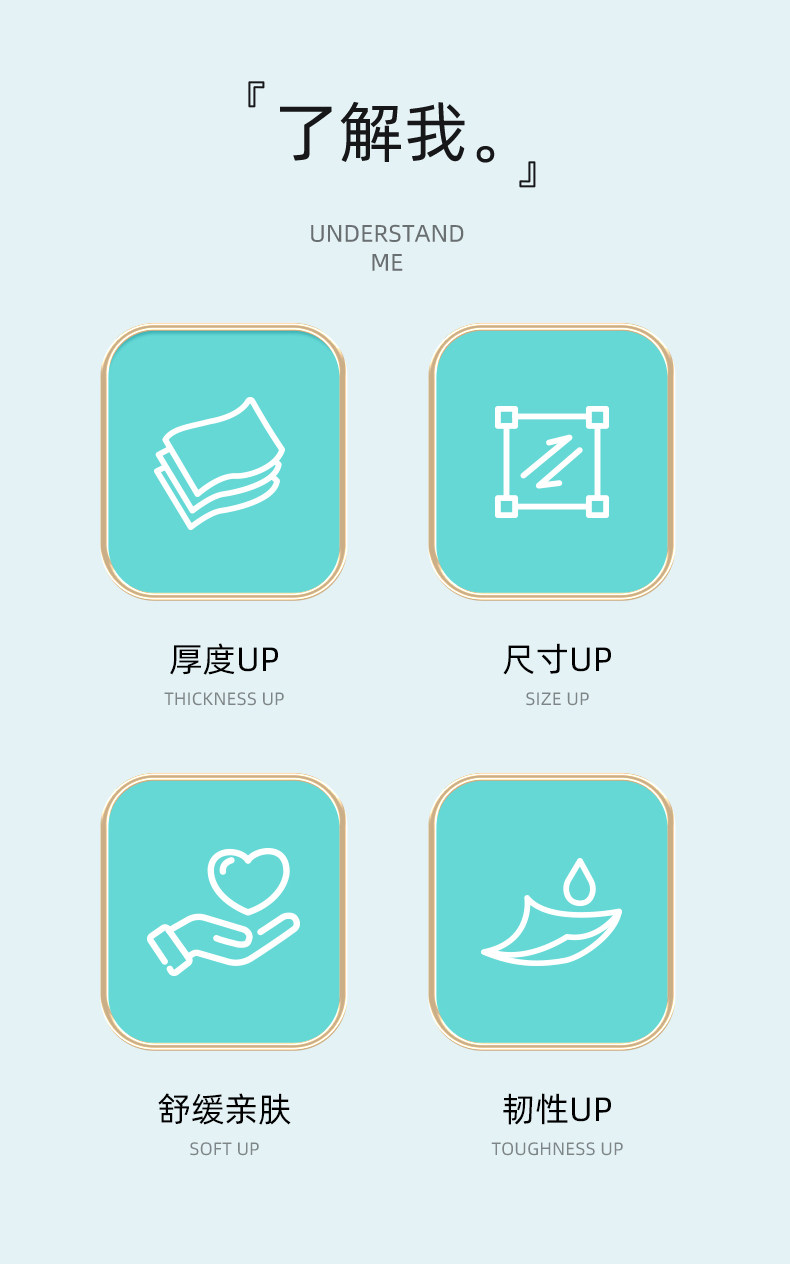 『了解我。』

UNDERSTAND
ME

厚度UP
THICKNESS UP

尺寸UP
SIZE UP

舒缓亲肤
SOFT UP

韧性UP
TOUGHNESS UP