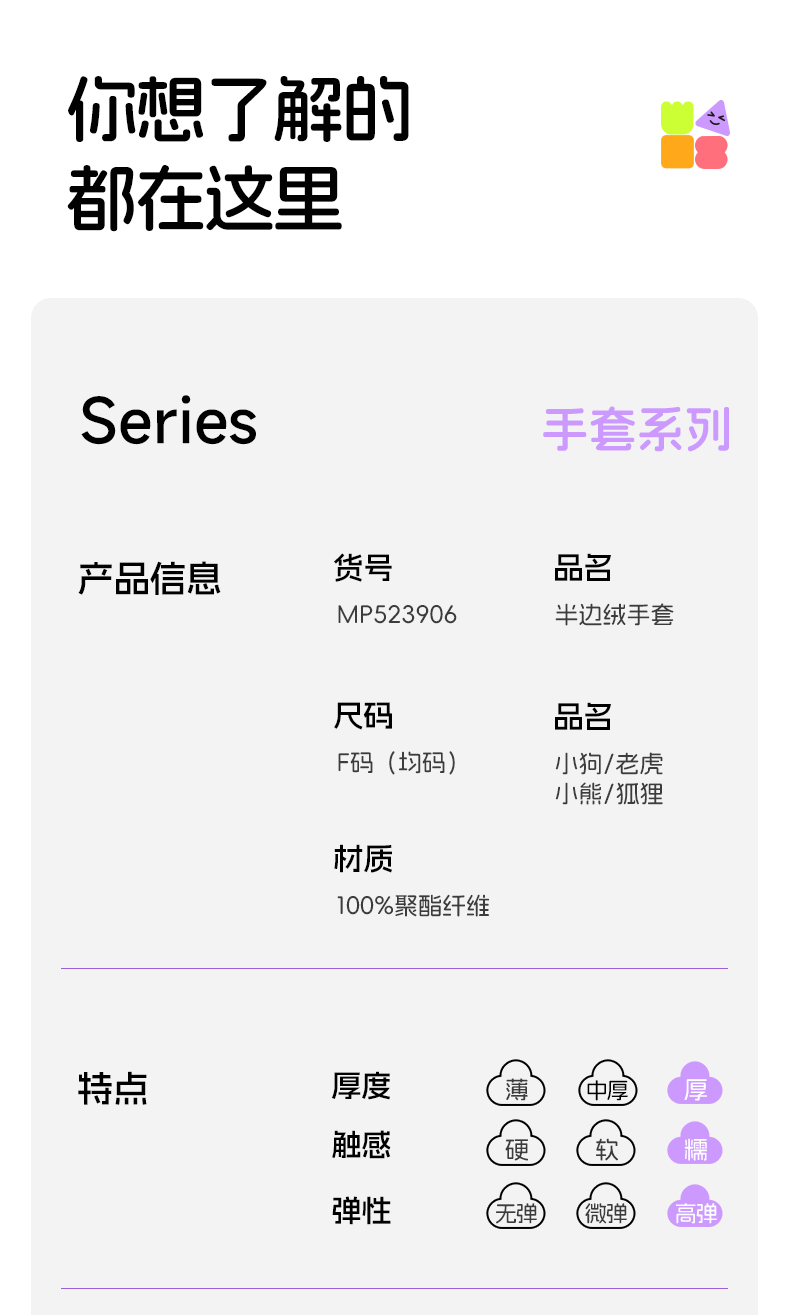 你想了解的
都在这里

Series

手套系列

产品信息

货号
MP523906

品名
半边绒手套

尺码
F码（均码）

品名
小狗/老虎
小熊/狐狸

材质
100%聚酯纤维

特点

厚度 薄 中厚 厚
触感 硬 软 糯
弹性 无弹 微弹 高弹