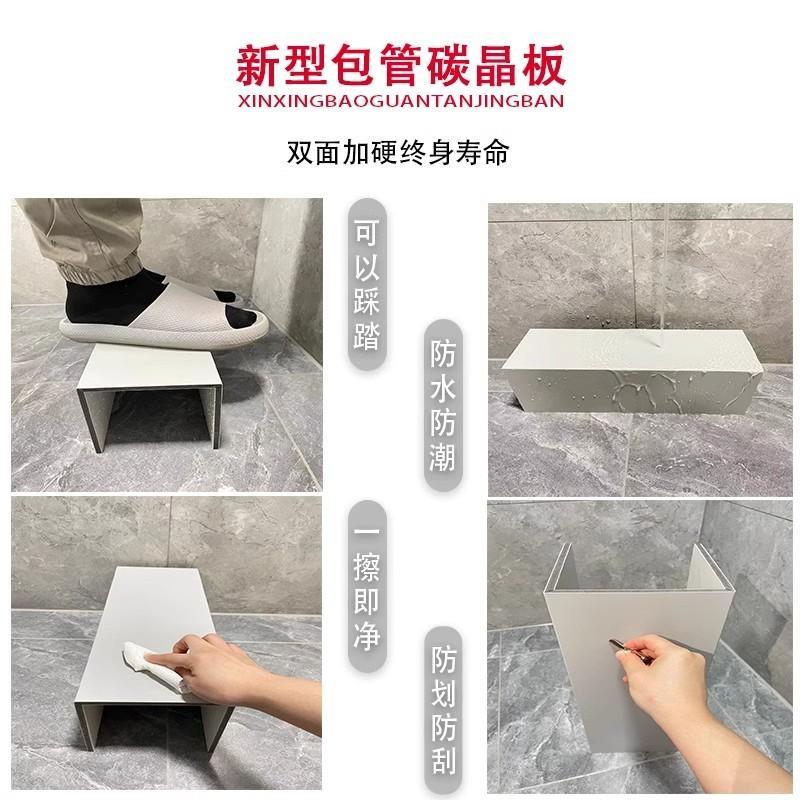 新型包管碳晶板
XINXINGBAOGUANTANJINGBAN

双面加硬终身寿命

可以踩踏

防水防潮

一擦即净

防划防刮