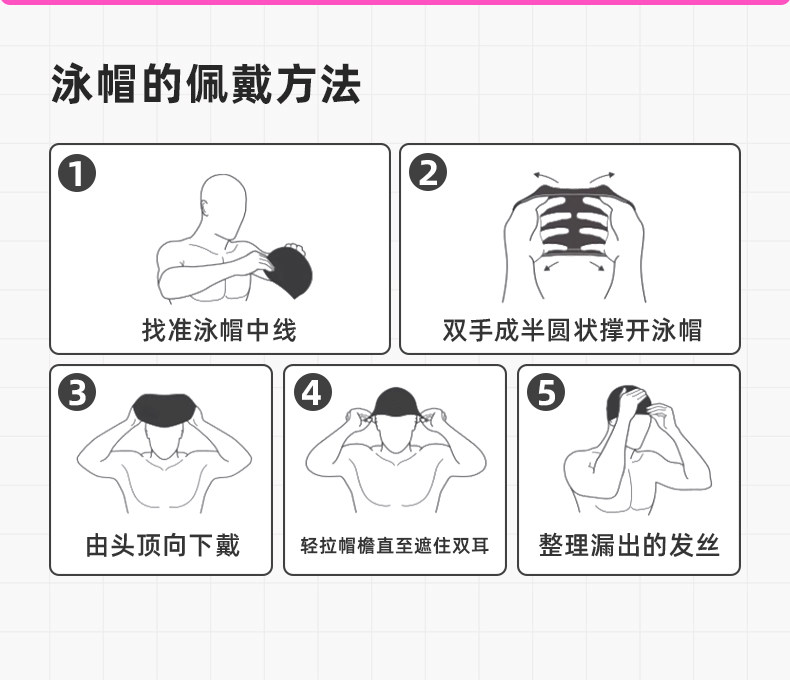 泳帽的佩戴方法

1
找准泳帽中线

2
双手成半圆状撑开泳帽

3
由头顶向下戴

4
轻拉帽檐直至遮住双耳

5
整理漏出的发丝