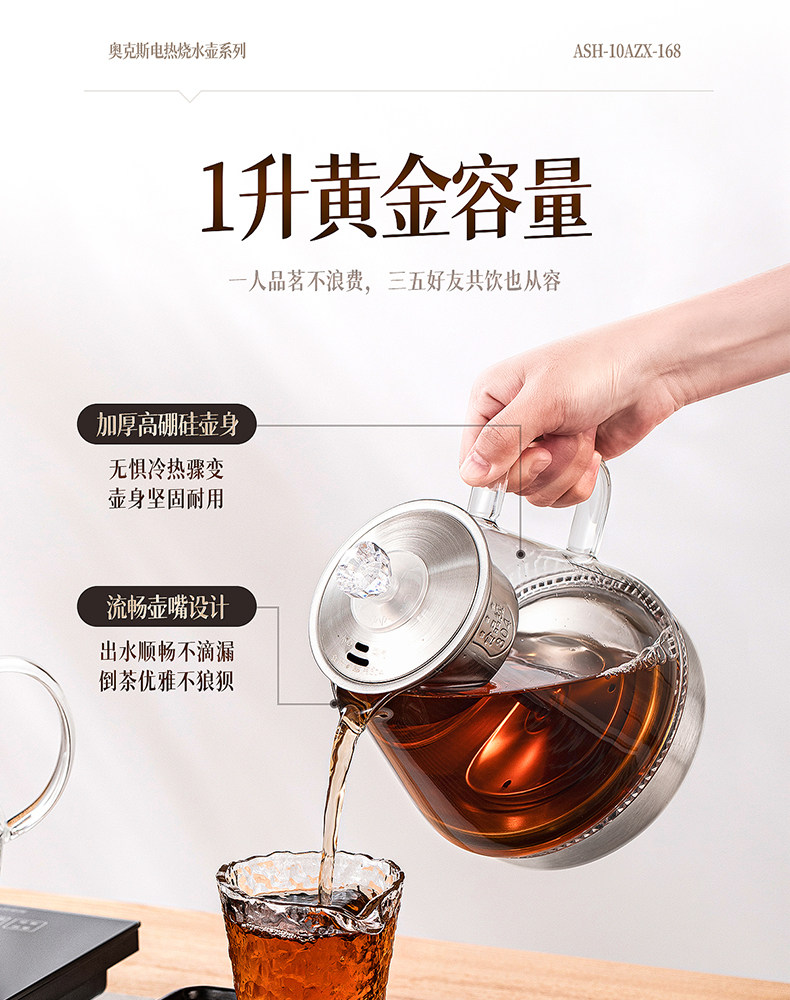 奥克斯电热烧水壶系列

ASH-10AZX-168

1升黄金容量

一人品茗不浪费，三五好友共饮也从容

加厚高硼硅壶身

无惧冷热骤变
壶身坚固耐用

流畅壶嘴设计

出水顺畅不滴漏
倒茶优雅不狼狈