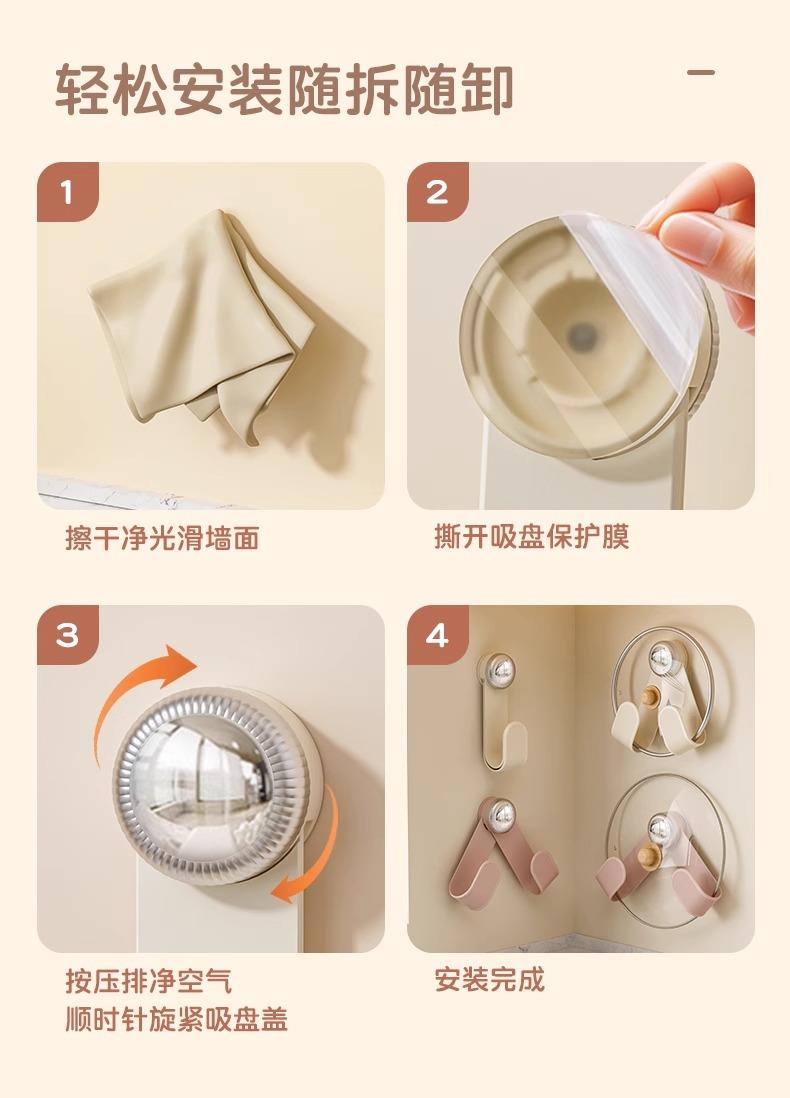 轻松安装随拆随卸

1

擦干净光滑墙面

2

撕开吸盘保护膜

3

按压排净空气
顺时针旋紧吸盘盖

4

安装完成