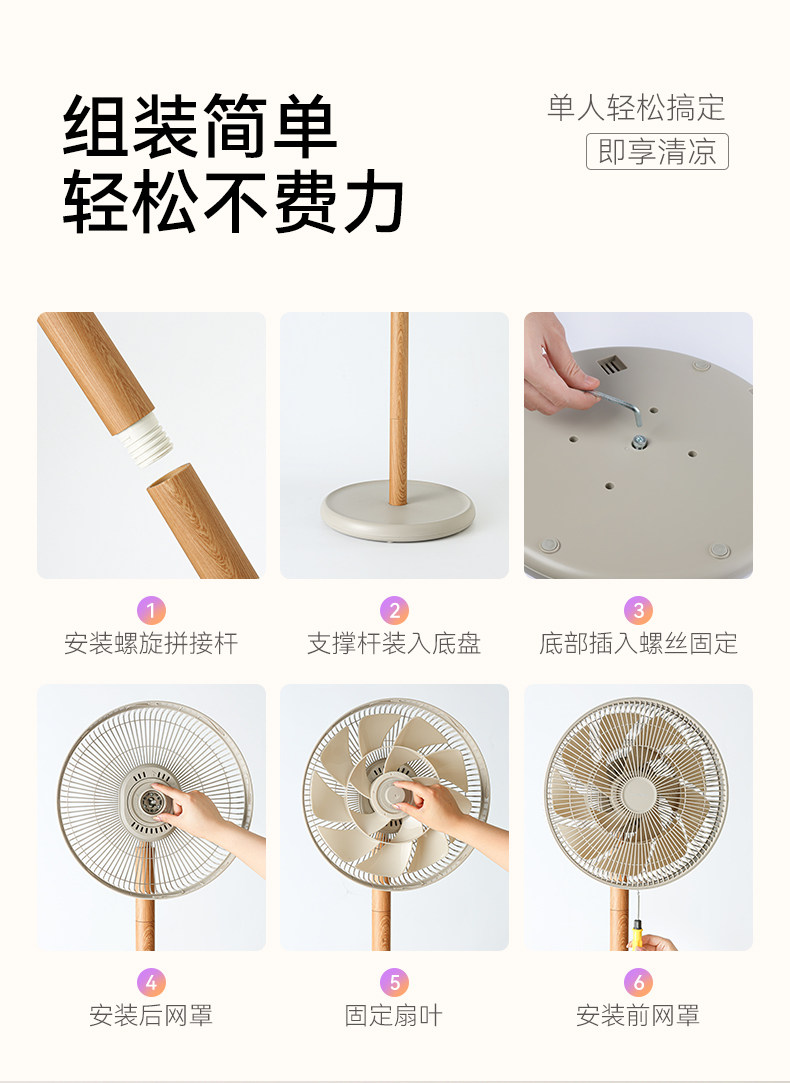 组装简单
轻松不费力

单人轻松搞定
即享清凉

1
安装螺旋拼接杆

2
支撑杆装入底盘

3
底部插入螺丝固定

4
安装后网罩

5
固定扇叶

6
安装前网罩