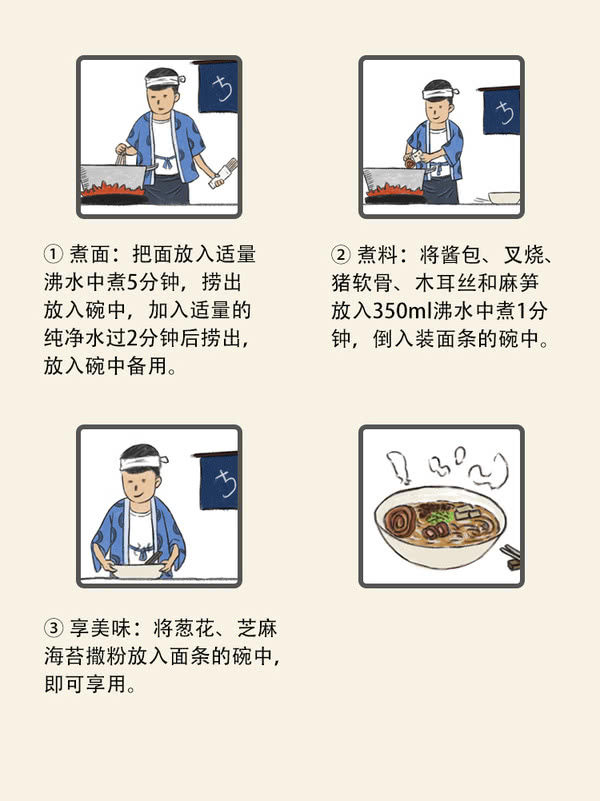 ち

ち

① 煮面：把面放入适量沸水中煮5分钟，捞出放入碗中，加入适量的纯净水过2分钟后捞出，放入碗中备用。

② 煮料：将酱包、叉烧、猪软骨、木耳丝和麻笋放入350ml沸水中煮1分钟，倒入装面条的碗中。

ち

③ 享美味：将葱花、芝麻海苔撒粉放入面条的碗中，即可享用。