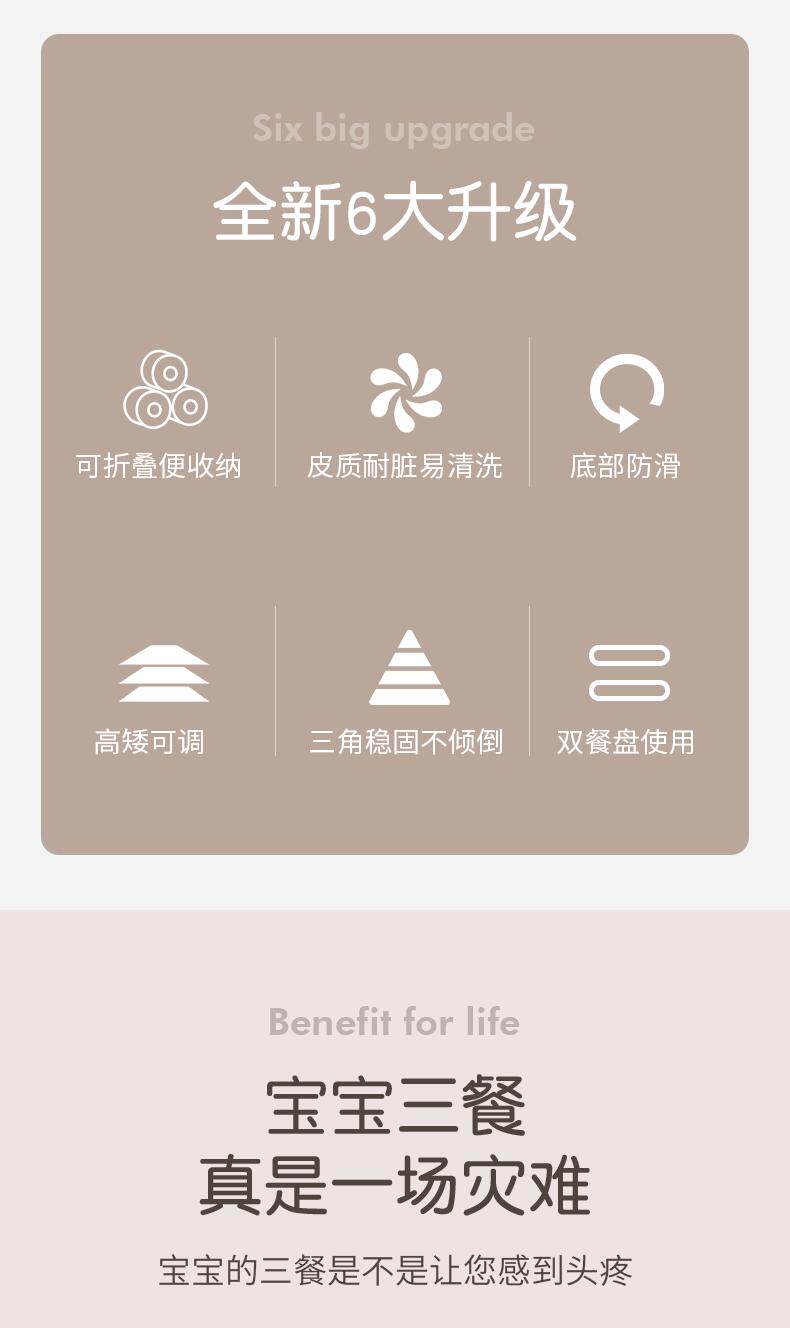 Six big upgrade

全新6大升级

可折叠便收纳

皮质耐脏易清洗

底部防滑

高矮可调

三角稳固不倾倒

双餐盘使用

Benefit for life

宝宝三餐
真是一场灾难

宝宝的三餐是不是让您感到头疼