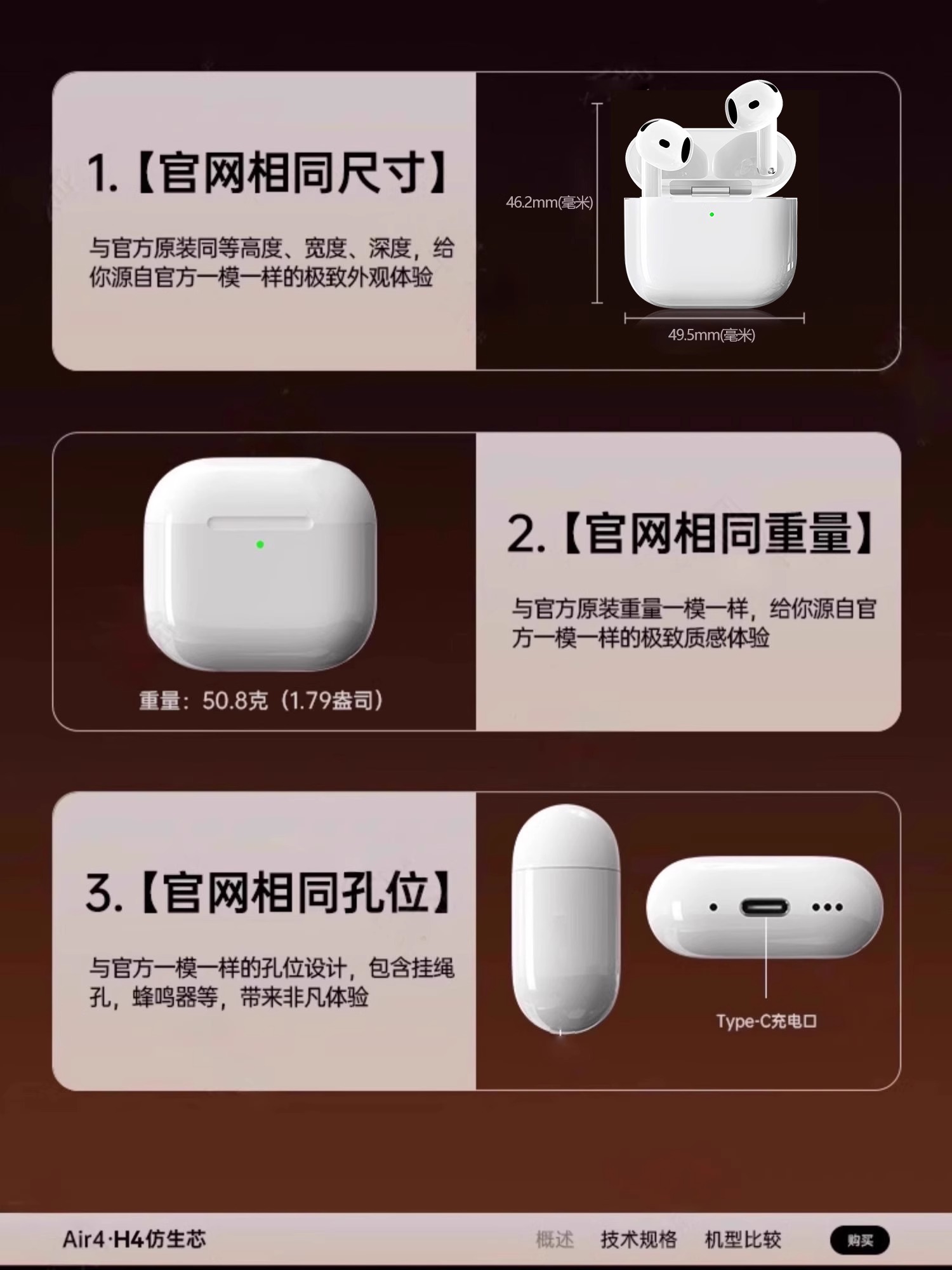 1.【官网相同尺寸】

与官方原装同等高度、宽度、深度，给你源自官方一模一样的极致外观体验

46.2mm(毫米)

49.5mm(毫米)

重量：50.8克（1.79盎司）

2.【官网相同重量】

与官方原装重量一模一样，给你源自官方一模一样的极致质感体验

3.【官网相同孔位】

与官方一模一样的孔位设计，包含挂绳孔，蜂鸣器等，带来非凡体验

Type-C充电口

Air4·H4仿生芯 概述 技术规格 机型比较 购买