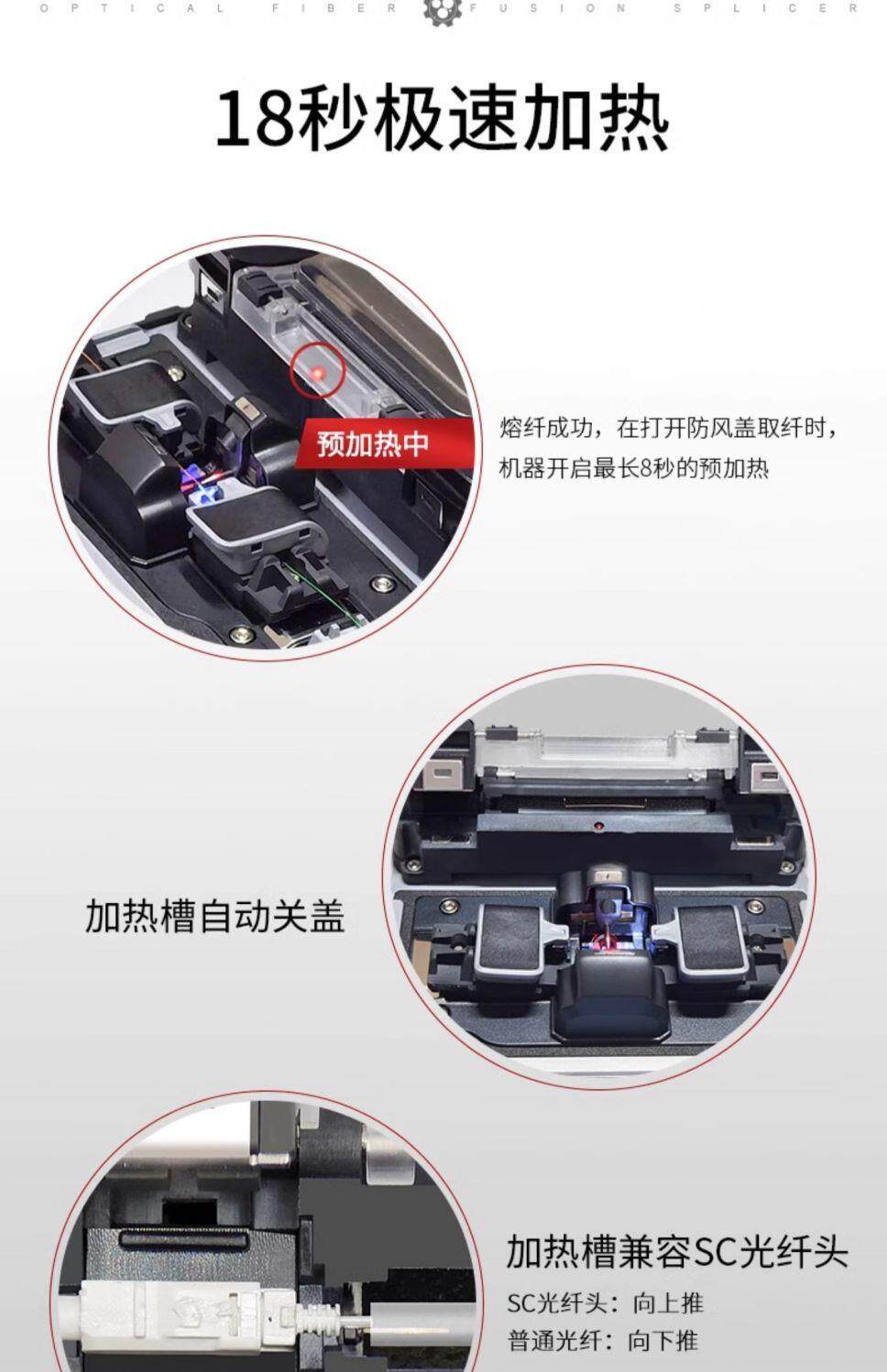 OPTICAL FIBER FUSION SPLICER

18秒极速加热

预加热中

熔纤成功，在打开防风盖取纤时，机器开启最长8秒的预加热

加热槽自动关盖

加热槽兼容SC光纤头

SC光纤头：向上推
普通光纤：向下推