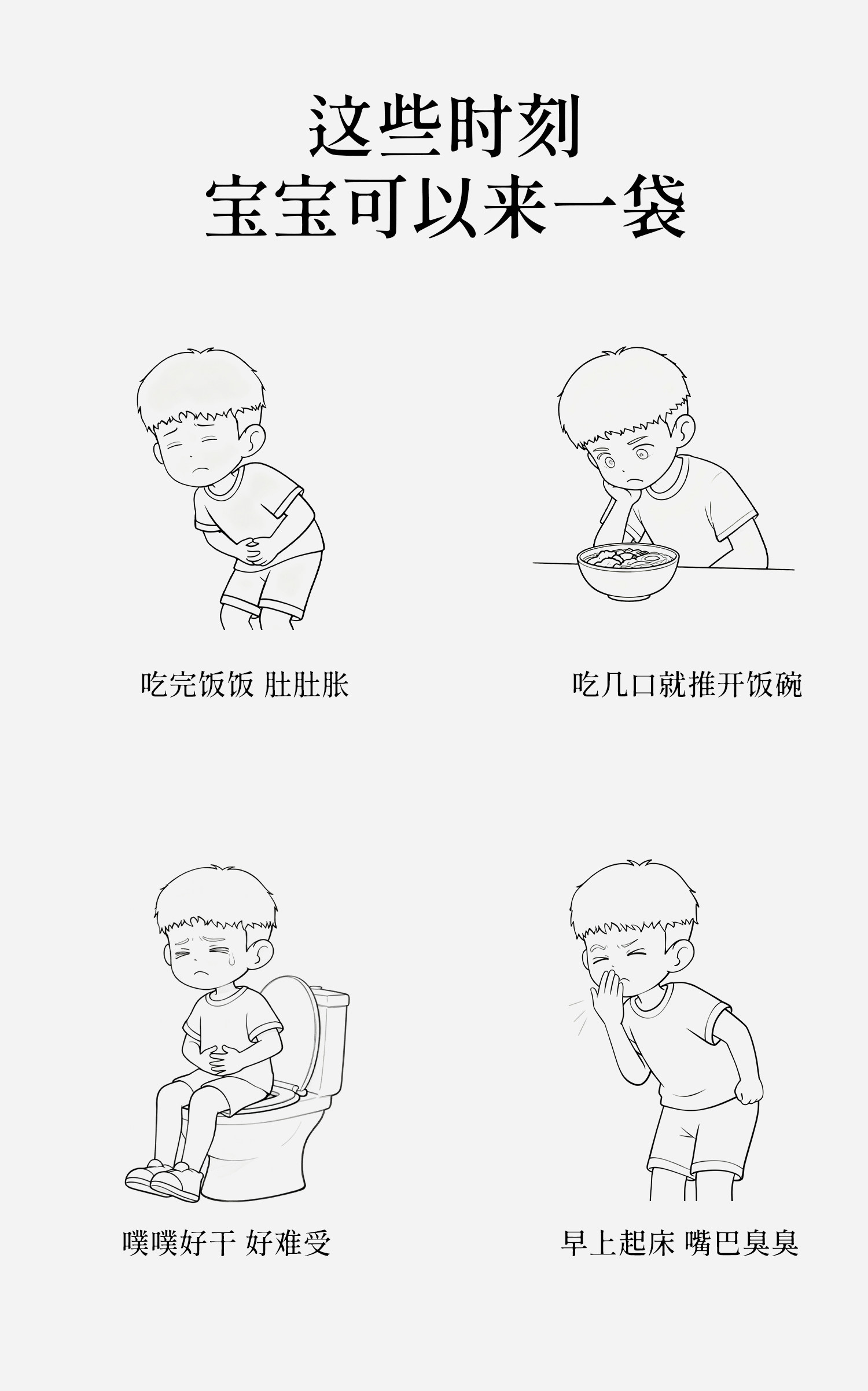 这些时刻
宝宝可以来一袋

吃完饭饭 肚肚胀

吃几口就推开饭碗

噗噗好干 好难受

早上起床 嘴巴臭臭