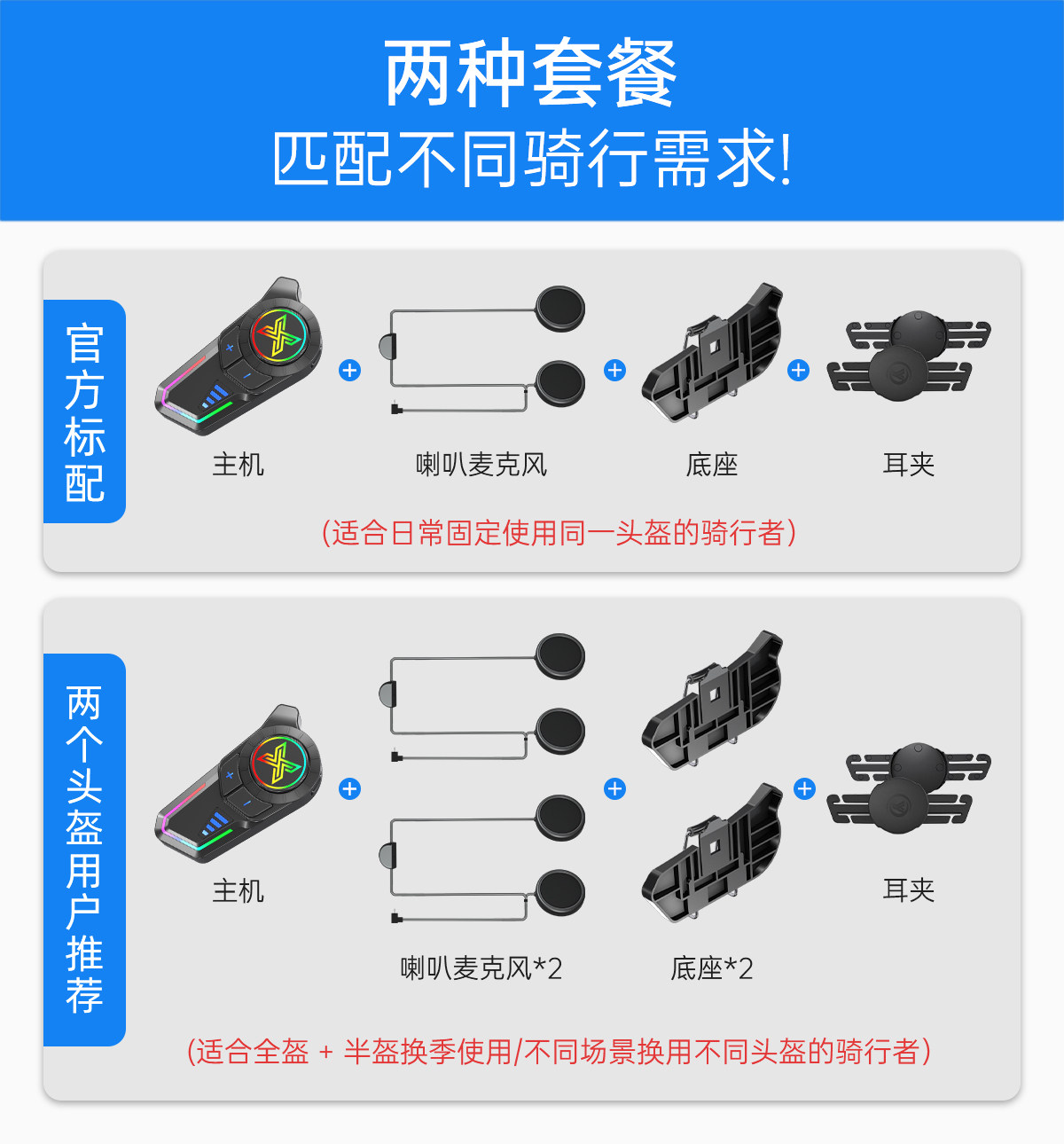 两种套餐
匹配不同骑行需求!

官方标配

主机 + 喇叭麦克风 + 底座 + 耳夹

(适合日常固定使用同一头盔的骑行者)

两个头盔用户推荐

主机 + 喇叭麦克风*2 + 底座*2 + 耳夹

(适合全盔 + 半盔换季使用/不同场景换用不同头盔的骑行者)