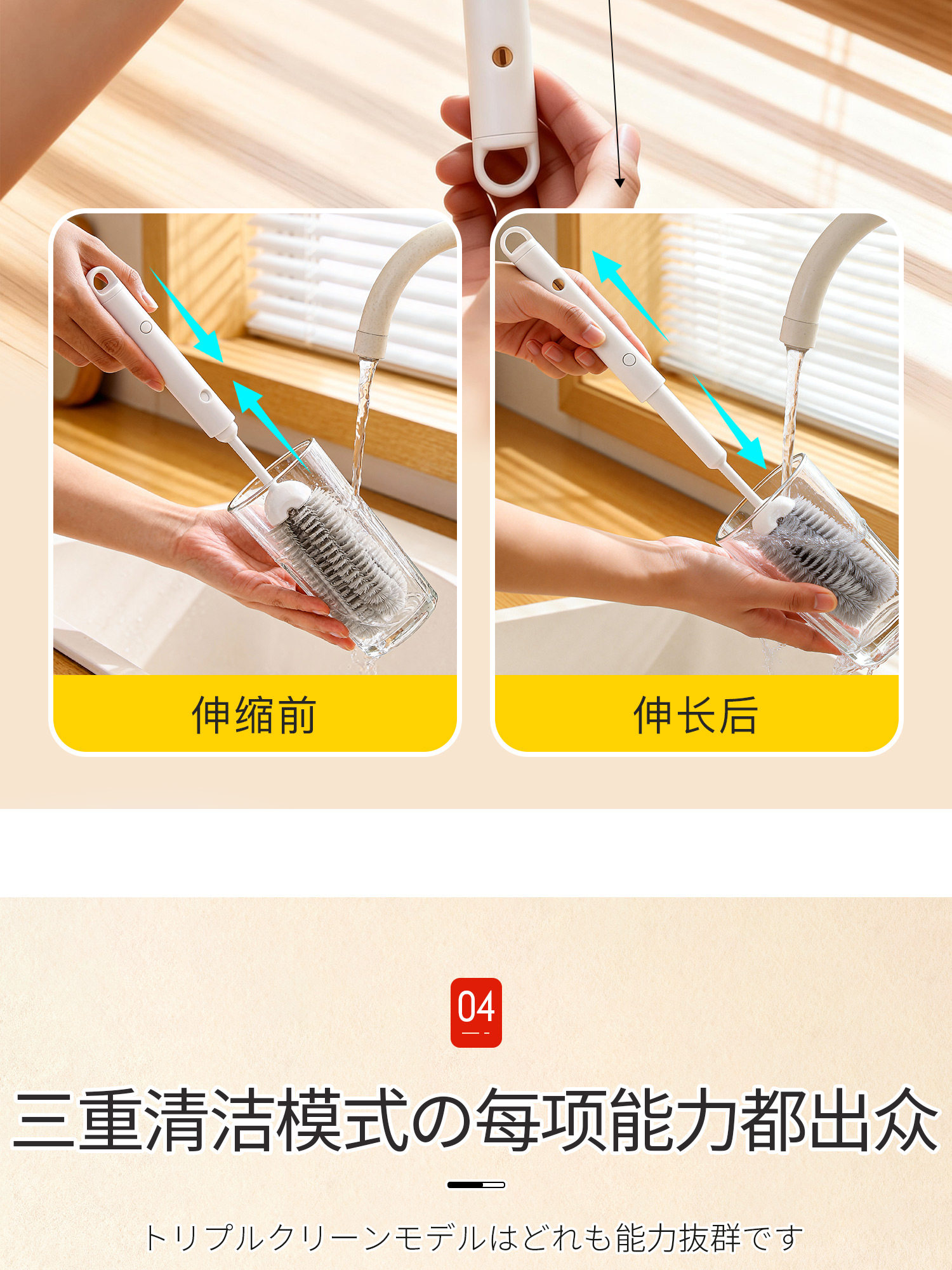 伸缩前

伸长后

04

三重清洁模式の每项能力都出众

トリプルクリーンモデルはどれも能力抜群です