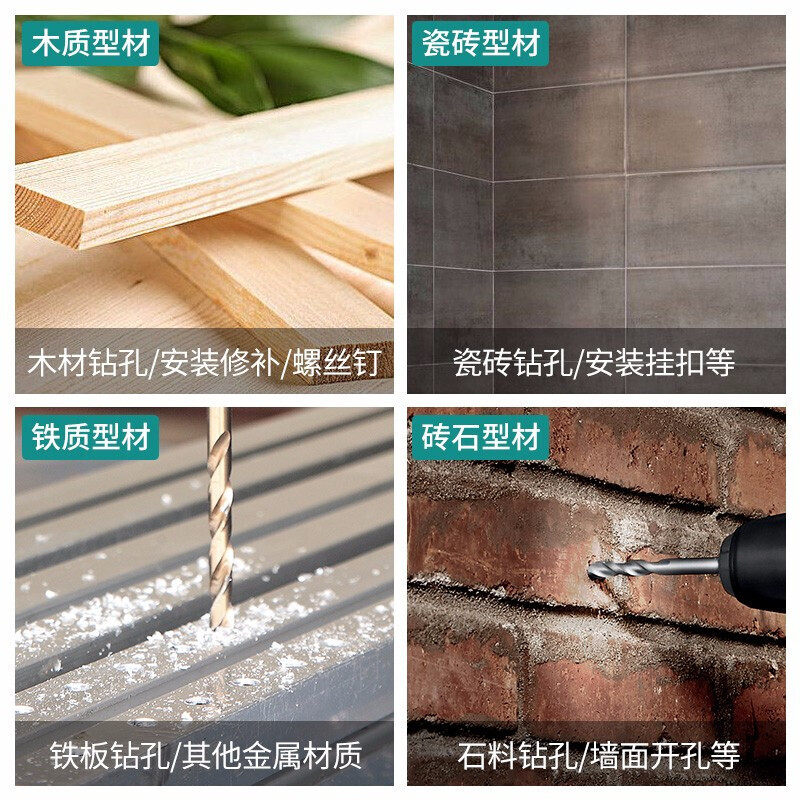 木质型材

木材钻孔/安装修补/螺丝钉

瓷砖型材

瓷砖钻孔/安装挂扣等

铁质型材

铁板钻孔/其他金属材质

砖石型材

石料钻孔/墙面开孔等