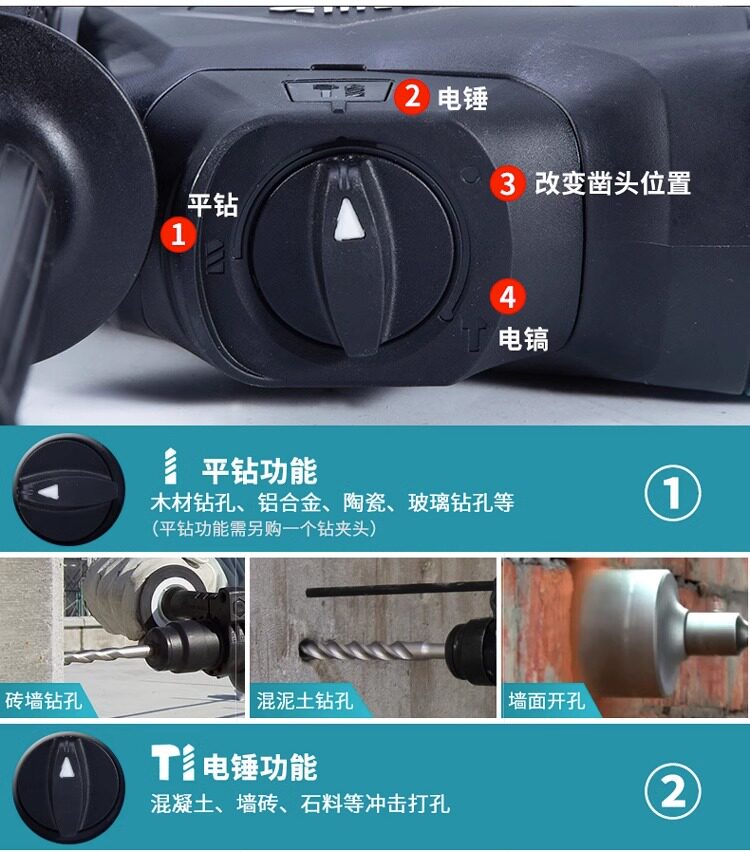 2 电锤

3 改变凿头位置

平钻

1

4

电镐

平钻功能

木材钻孔、铝合金、陶瓷、玻璃钻孔等

（平钻功能需另购一个钻夹头）

①

砖墙钻孔

混泥土钻孔

墙面开孔

电锤功能

混凝土、墙砖、石料等冲击打孔

②