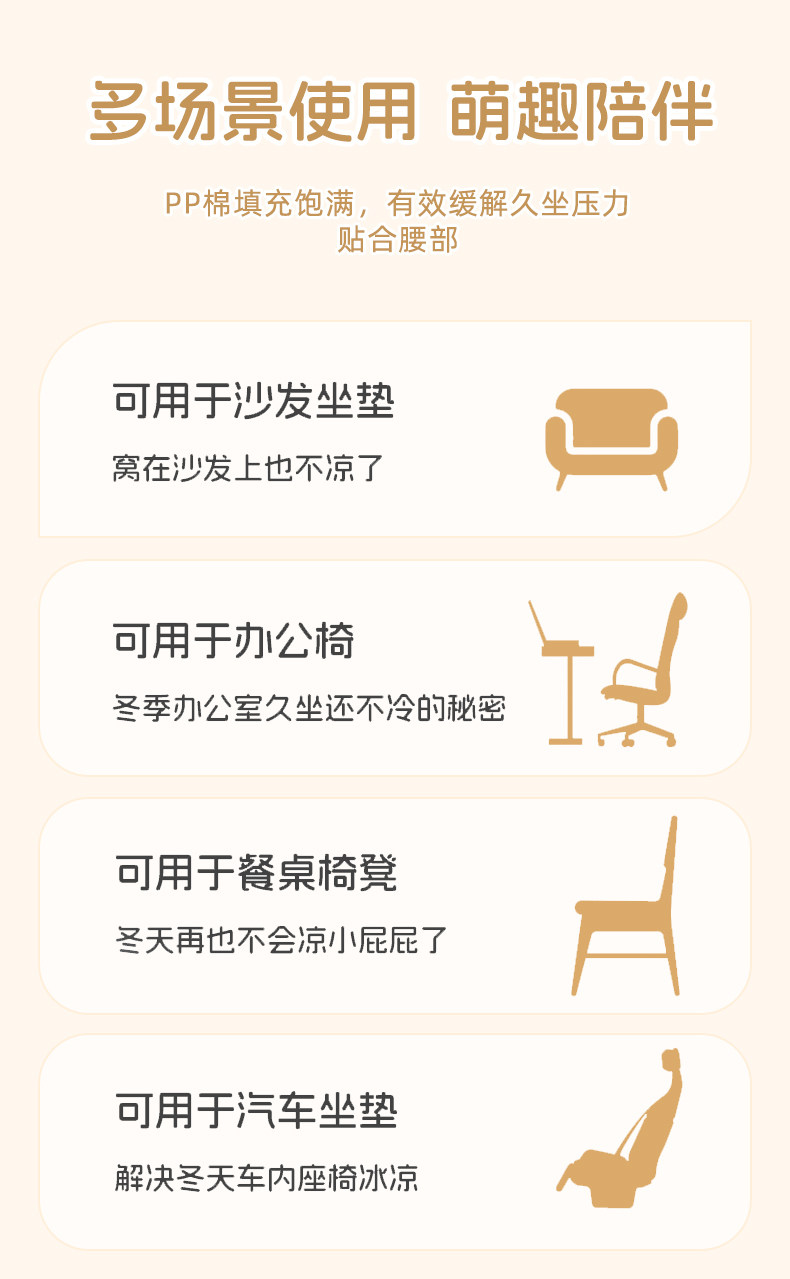 多场景使用 萌趣陪伴

PP棉填充饱满，有效缓解久坐压力
贴合腰部

可用于沙发坐垫

窝在沙发上也不凉了

可用于办公椅

冬季办公室久坐还不冷的秘密

可用于餐桌椅凳

冬天再也不会凉小屁屁了

可用于汽车坐垫

解决冬天车内座椅冰凉