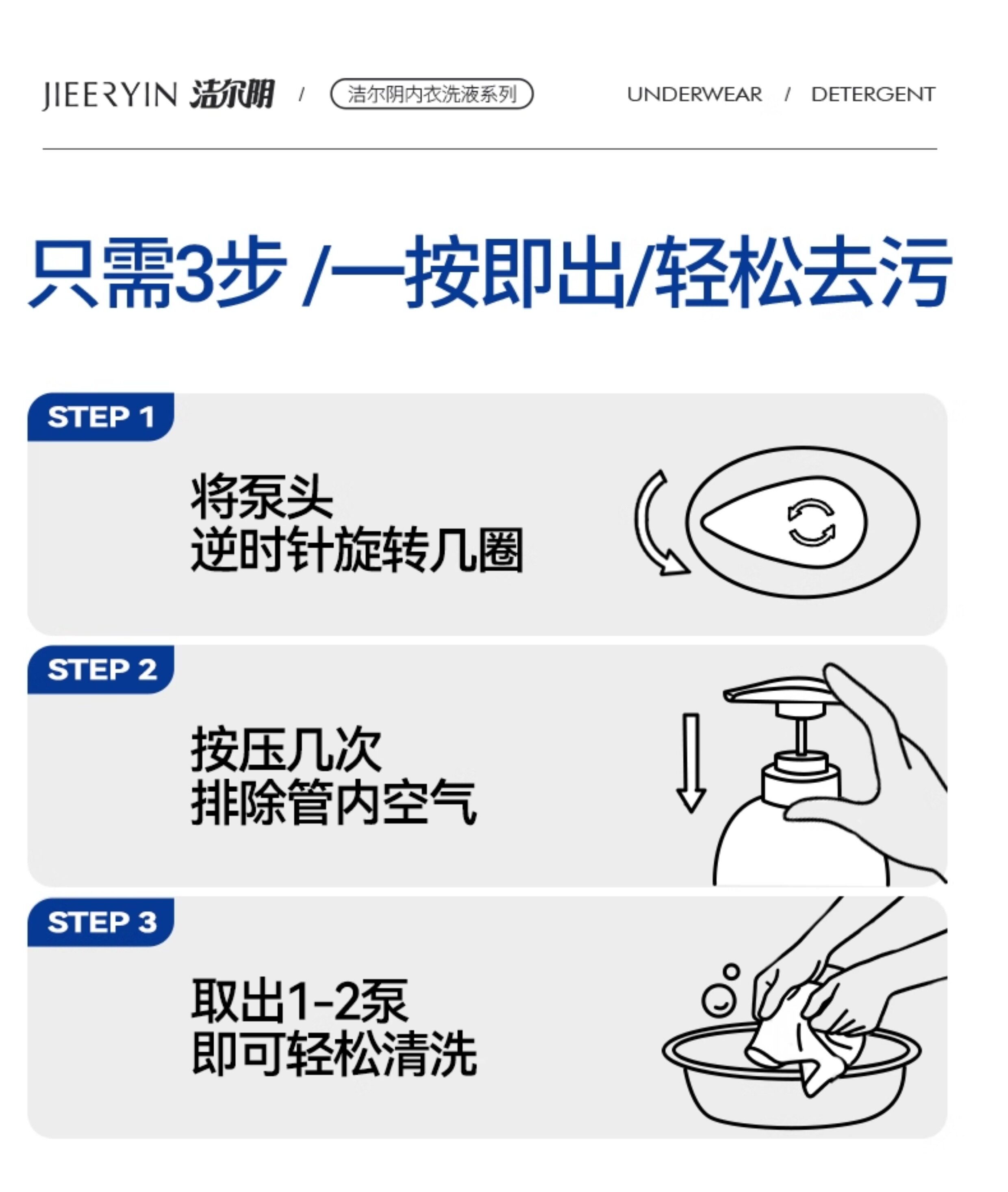 JIEERYIN 洁尔阴 / 洁尔阴内衣洗液系列 UNDERWEAR / DETERGENT

只需3步 /一按即出/轻松去污

STEP 1

将泵头
逆时针旋转几圈

STEP 2

按压几次
排除管内空气

STEP 3

取出1-2泵
即可轻松清洗