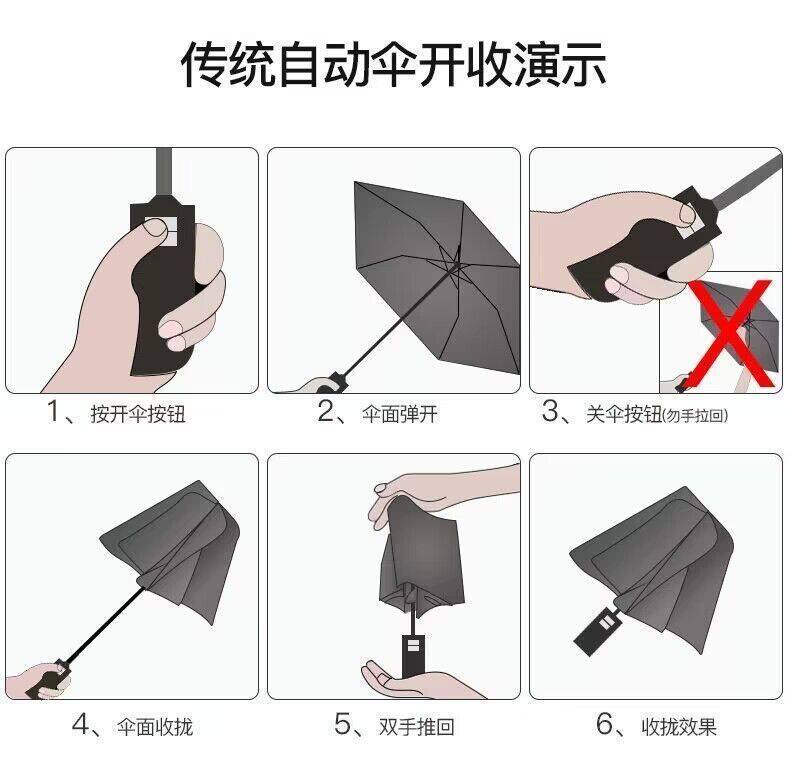 传统自动伞开收演示

1、按开伞按钮

2、伞面弹开

3、关伞按钮(勿手拉回)

4、伞面收拢

5、双手推回

6、收拢效果