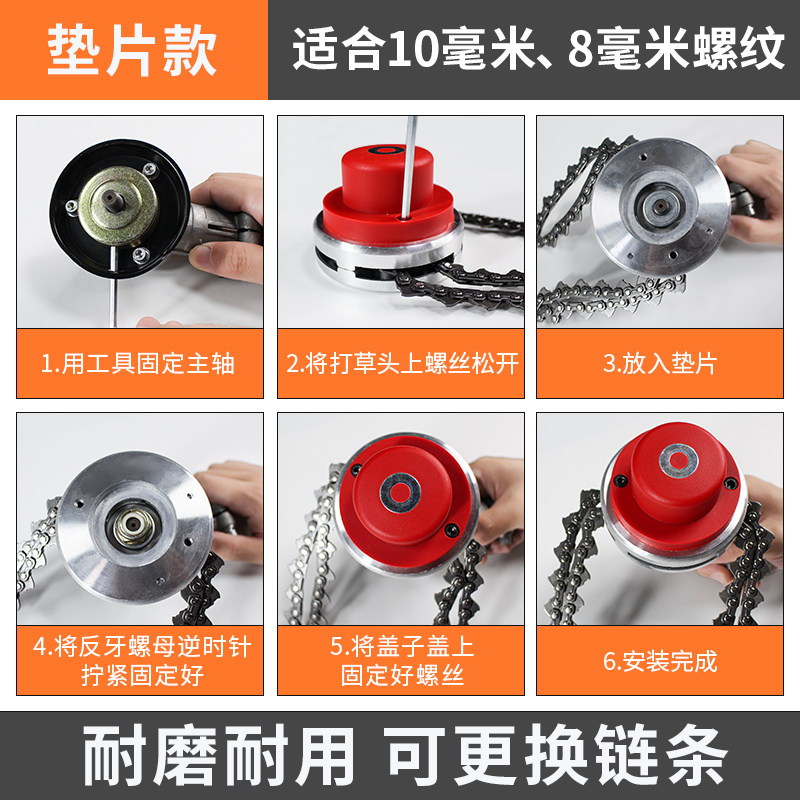 垫片款

适合10毫米、8毫米螺纹

1.用工具固定主轴

2.将打草头上螺丝松开

3.放入垫片

4.将反牙螺母逆时针拧紧固定好

5.将盖子盖上固定好螺丝

6.安装完成

耐磨耐用 可更换链条