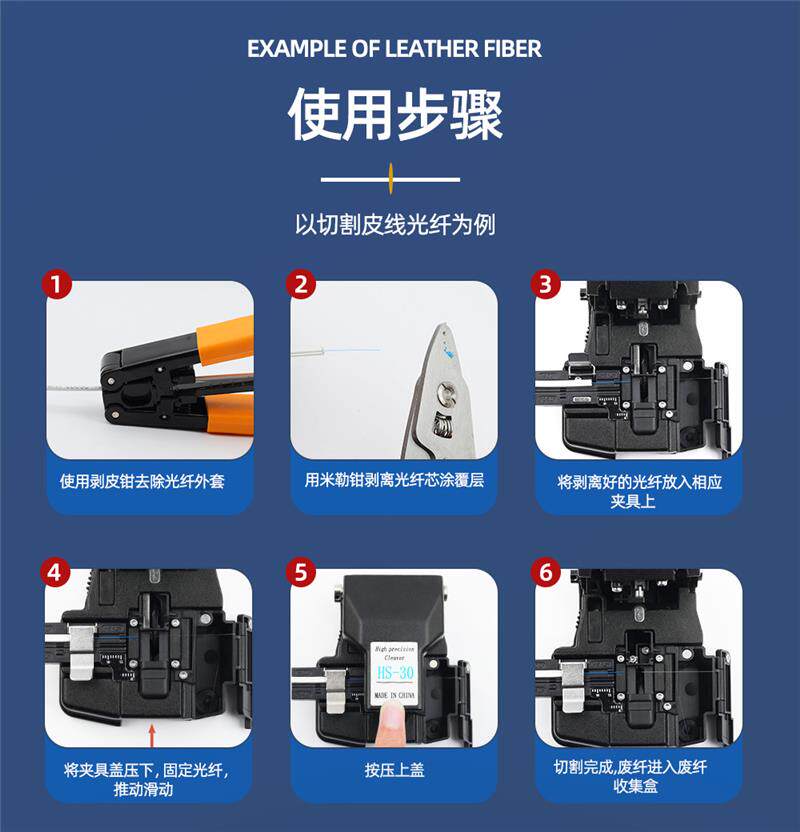 EXAMPLE OF LEATHER FIBER

使用步骤

以切割皮线光纤为例

1

使用剥皮钳去除光纤外套

2

用米勒钳剥离光纤芯涂覆层

3

将剥离好的光纤放入相应夹具上

4

将夹具盖压下，固定光纤，推动滑动

5

High precision Cleaver
HS-30
MADE IN CHINA

按压上盖

6

切割完成,废纤进入废纤收集盒