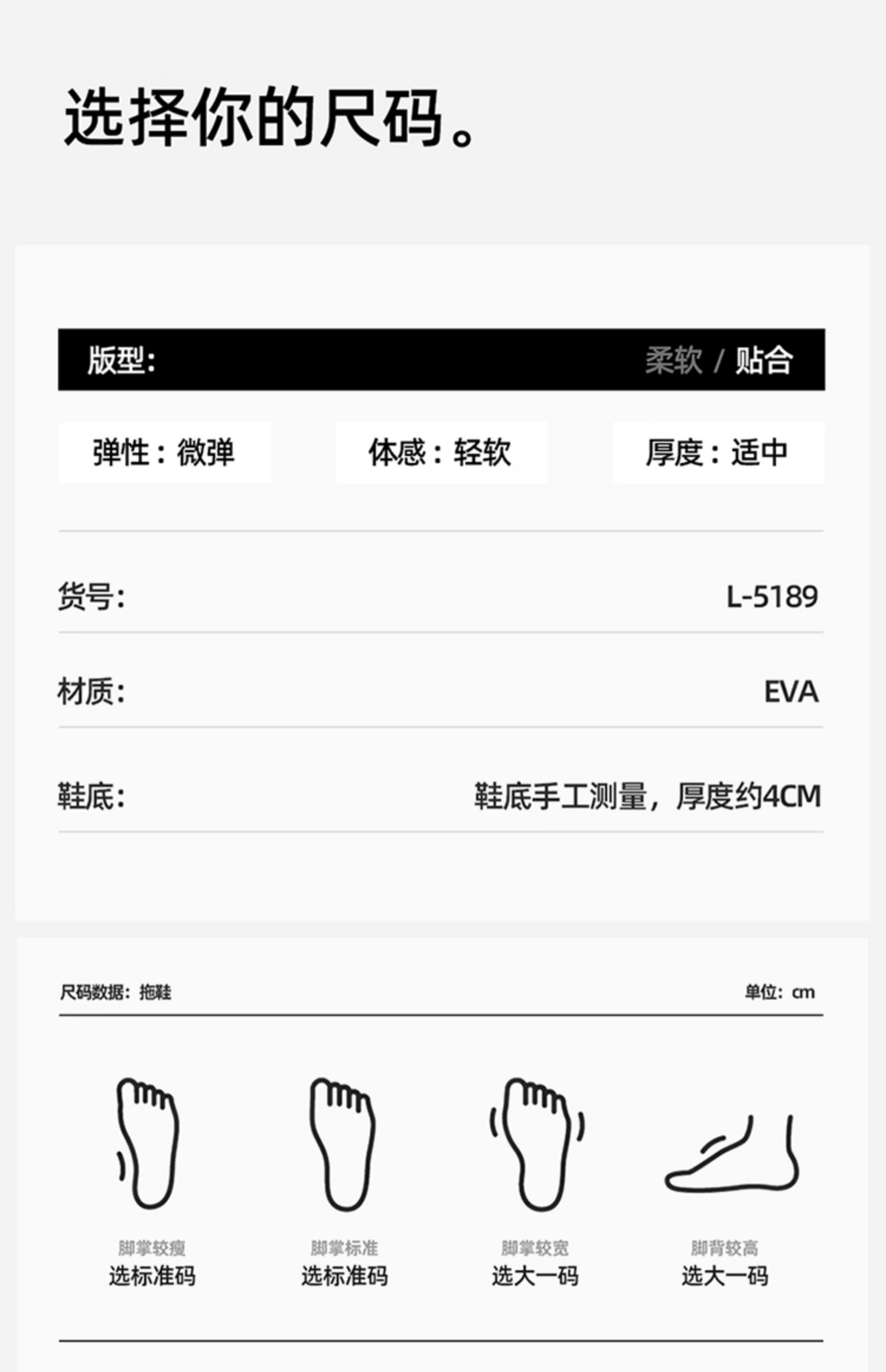 选择你的尺码。

版型: 柔软 / 贴合

弹性：微弹 体感：轻软 厚度：适中

货号: L-5189

材质: EVA

鞋底: 鞋底手工测量，厚度约4CM

尺码数据：拖鞋 单位：cm

脚掌较瘦
选标准码

脚掌标准
选标准码

脚掌较宽
选大一码

脚背较高
选大一码