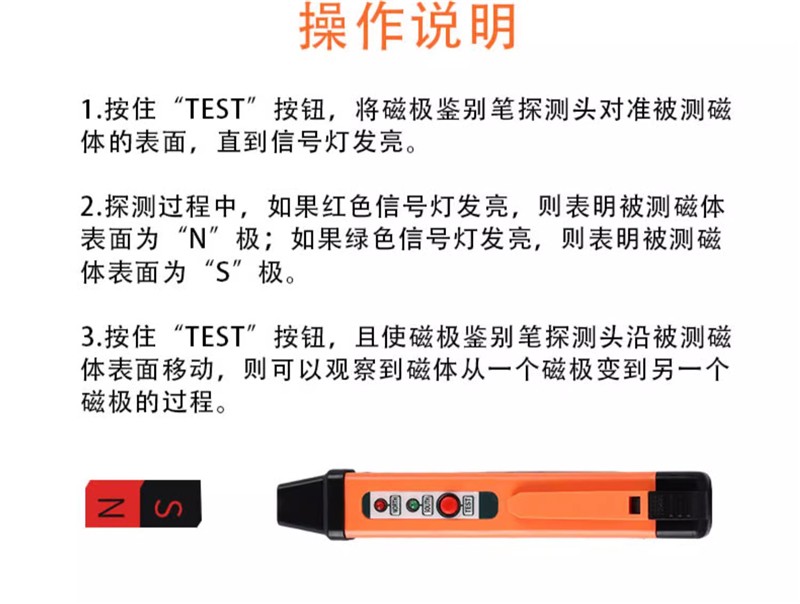 操作说明

1.按住“TEST”按钮，将磁极鉴别笔探测头对准被测磁体的表面，直到信号灯发亮。

2.探测过程中，如果红色信号灯发亮，则表明被测磁体表面为“N”极；如果绿色信号灯发亮，则表明被测磁体表面为“S”极。

3.按住“TEST”按钮，且使磁极鉴别笔探测头沿被测磁体表面移动，则可以观察到磁体从一个磁极变到另一个磁极的过程。

N S

NORTH SOUTH TEST