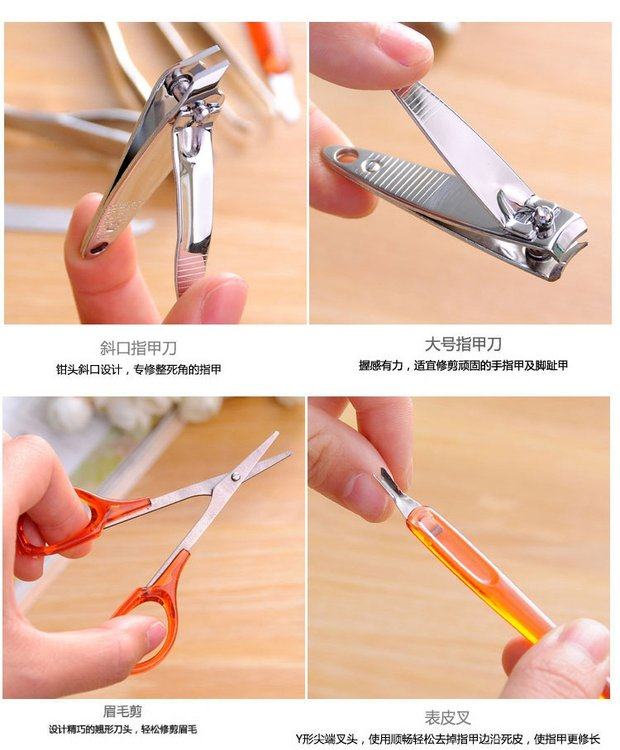 斜口指甲刀
钳头斜口设计，专修整死角的指甲

大号指甲刀
握感有力，适宜修剪顽固的手指甲及脚趾甲

眉毛剪
设计精巧的翘形刀头，轻松修剪眉毛

表皮叉
Y形尖端叉头，使用顺畅轻松去掉指甲边沿死皮，使指甲更修长