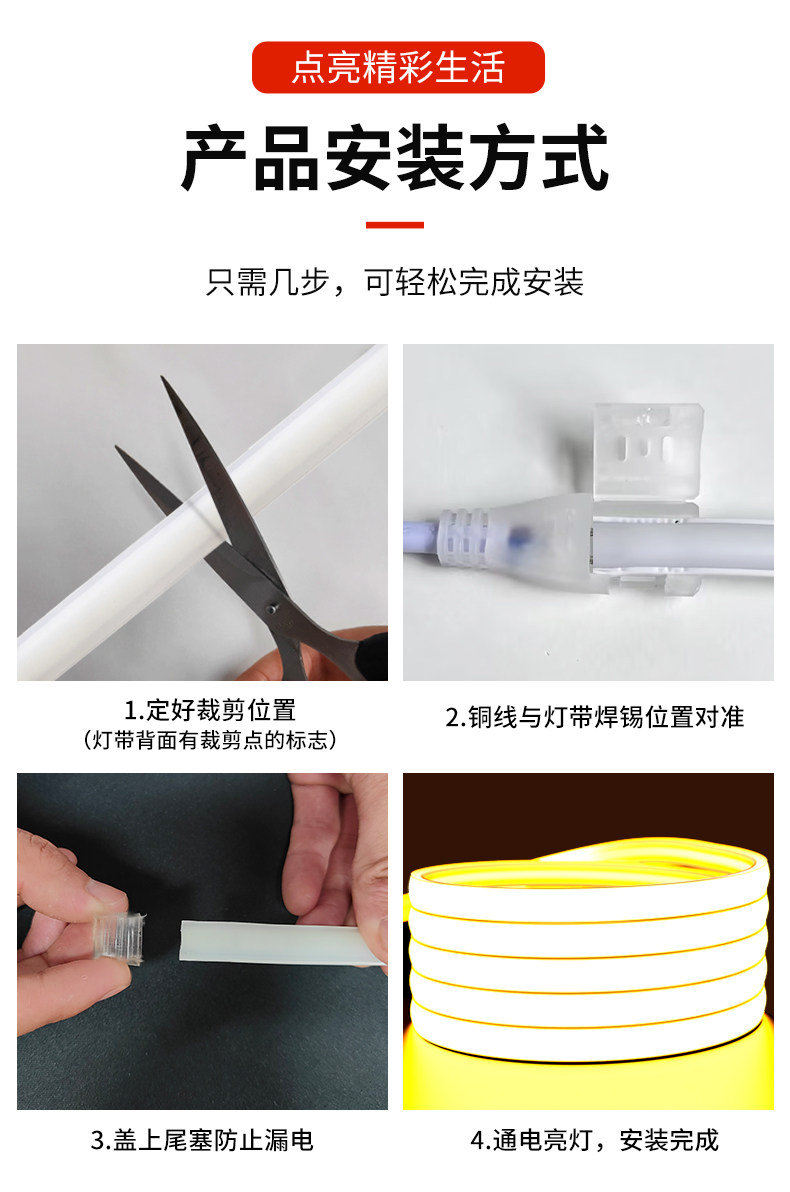 点亮精彩生活

产品安装方式

只需几步，可轻松完成安装

1.定好裁剪位置
（灯带背面有裁剪点的标志）

2.铜线与灯带焊锡位置对准

3.盖上尾塞防止漏电

4.通电亮灯，安装完成