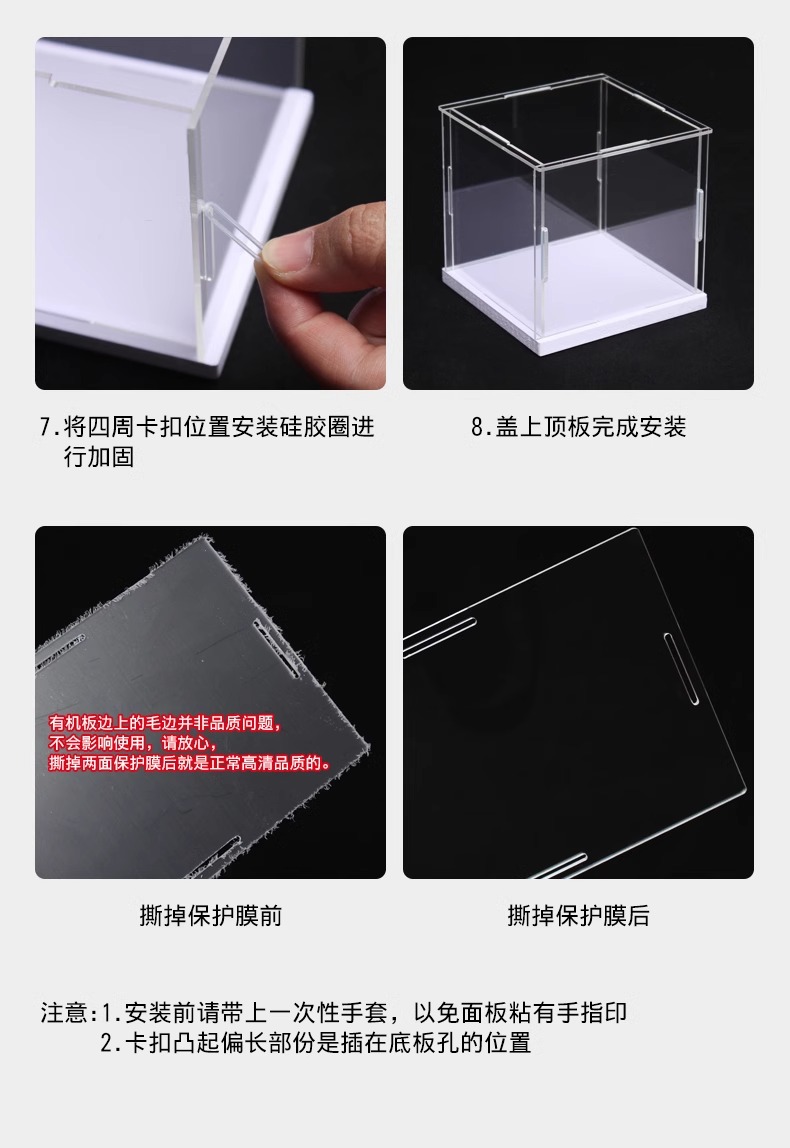 7.将四周卡扣位置安装硅胶圈进行加固

8.盖上顶板完成安装

有机板边上的毛边并非品质问题，
不会影响使用，请放心，
撕掉两面保护膜后就是正常高清品质的。

撕掉保护膜前

撕掉保护膜后

注意:1.安装前请带上一次性手套，以免面板粘有手指印
2.卡扣凸起偏长部份是插在底板孔的位置