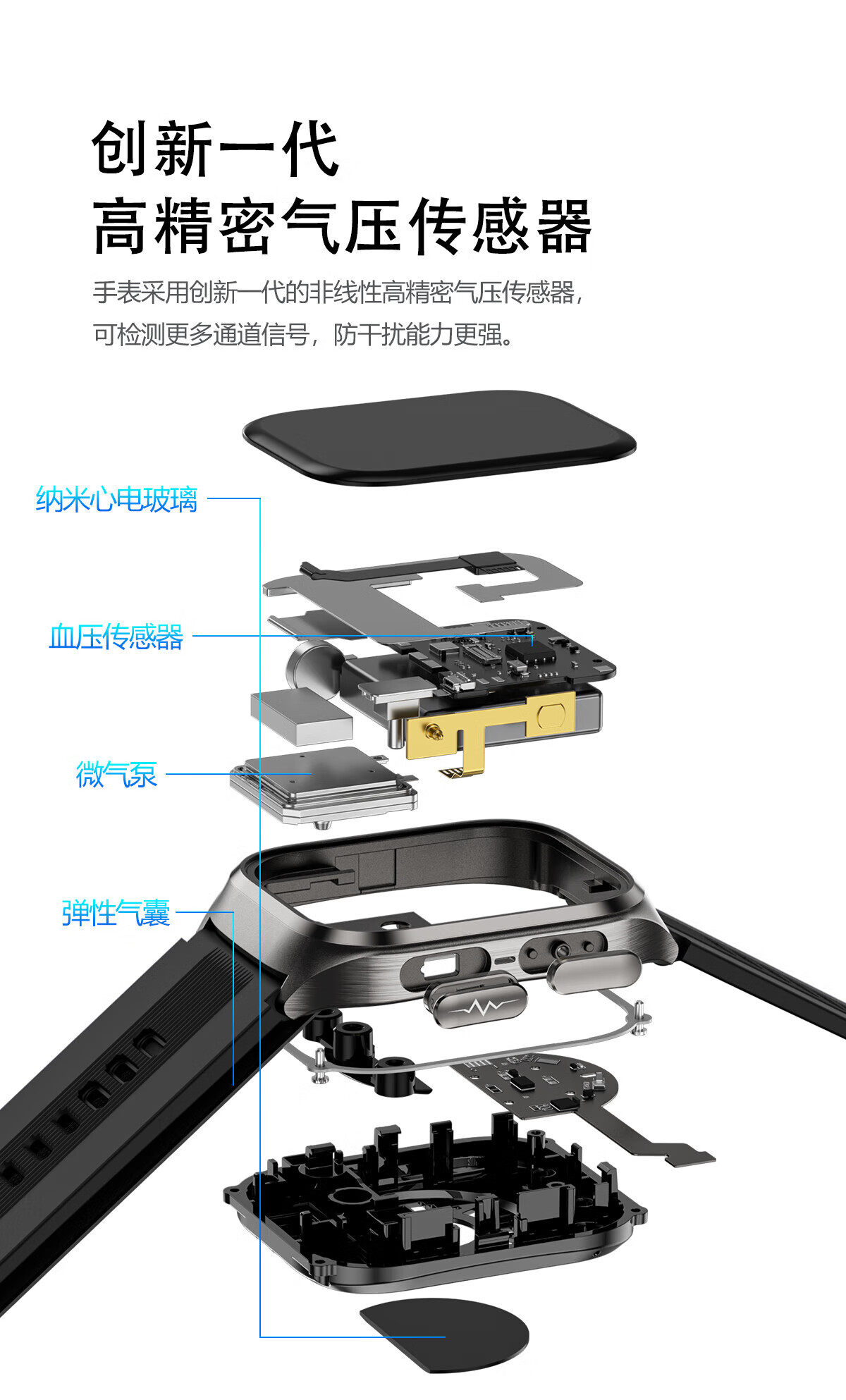 创新一代
高精密气压传感器

手表采用创新一代的非线性高精密气压传感器，可检测更多通道信号，防干扰能力更强。

纳米心电玻璃

血压传感器

微气泵

弹性气囊