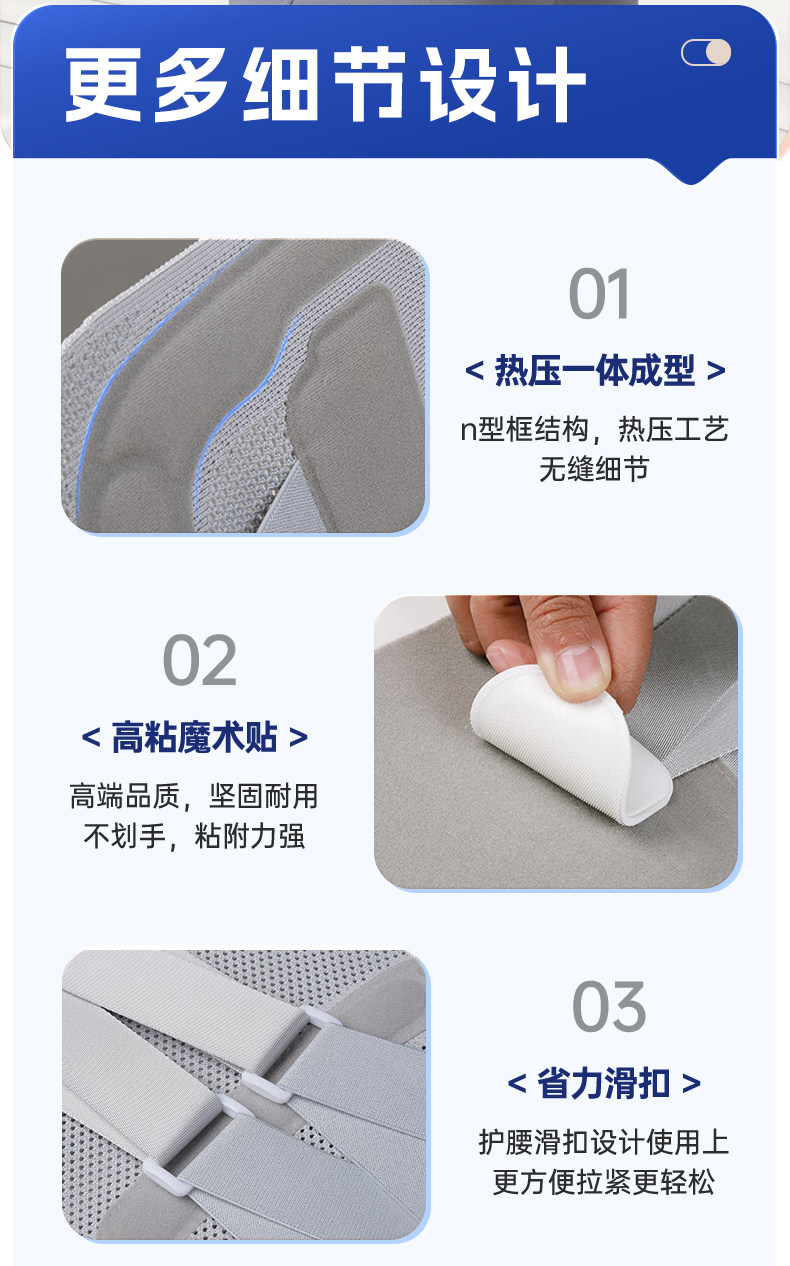 更多细节设计

01
< 热压一体成型 >
n型框结构，热压工艺
无缝细节

02
< 高粘魔术贴 >
高端品质，坚固耐用
不划手，粘附力强

03
< 省力滑扣 >
护腰滑扣设计使用上
更方便拉紧更轻松