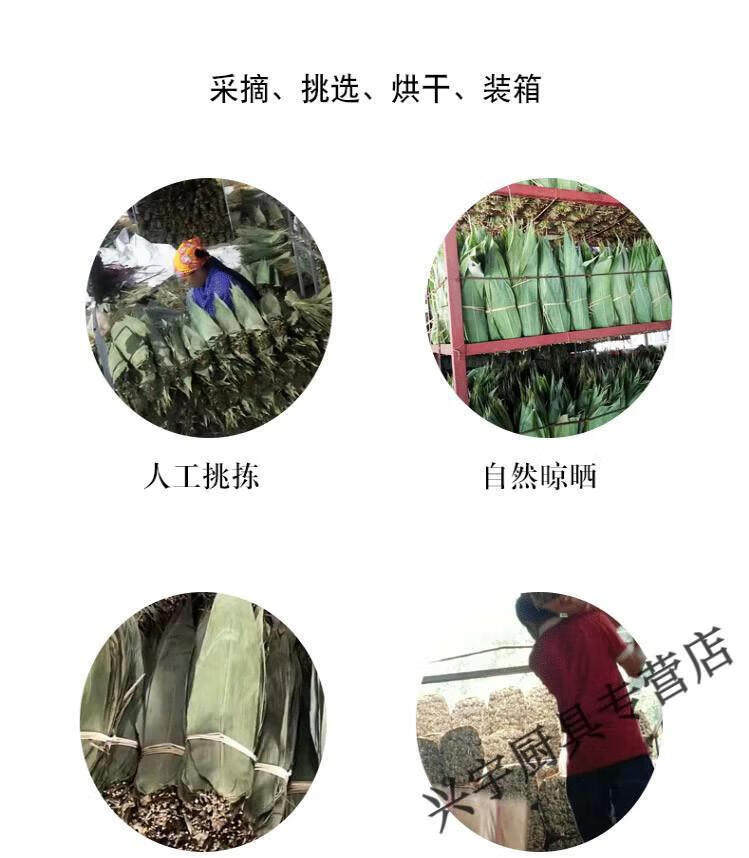 采摘、挑选、烘干、装箱

人工挑拣

自然晾晒

米宇厨具专营店