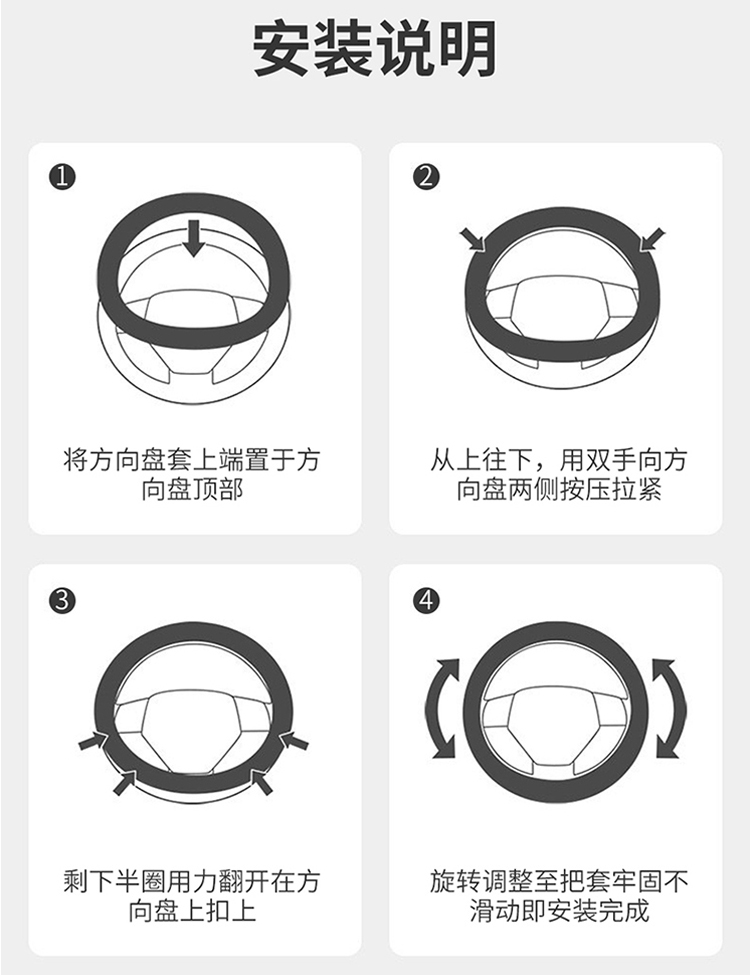 安装说明

❶

将方向盘套上端置于方向盘顶部

❷

从上往下，用双手向方向盘两侧按压拉紧

❸

剩下半圈用力翻开在方向盘上扣上

❹

旋转调整至把套牢固不滑动即安装完成